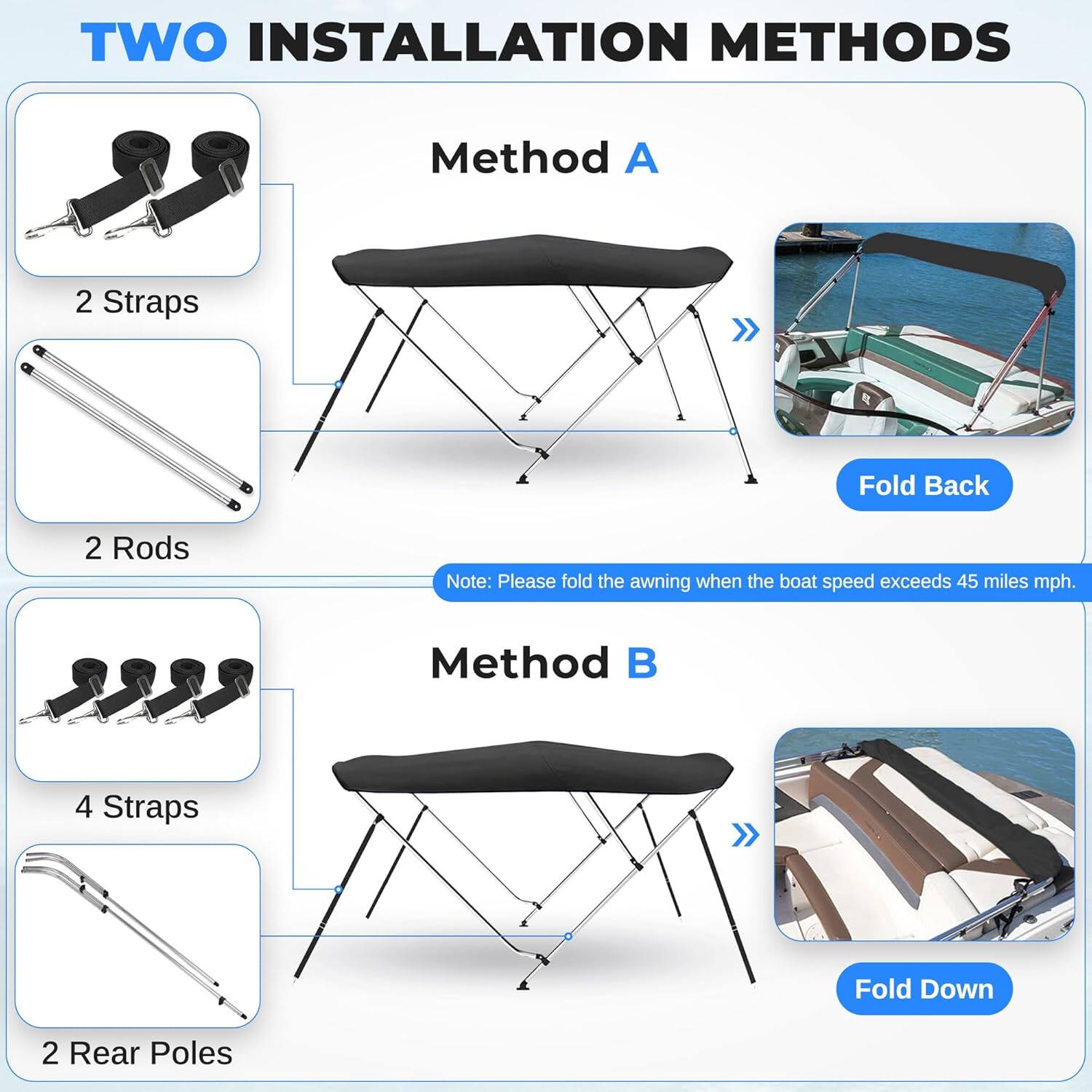 TWO INSTALLATION METHODS

Method A

2 Straps

2 Rods

Fold Back

Note: Please fold the awning when the boat speed exceeds 45 miles mph.

Method B

4 Straps

2 Rear Poles

Fold Down