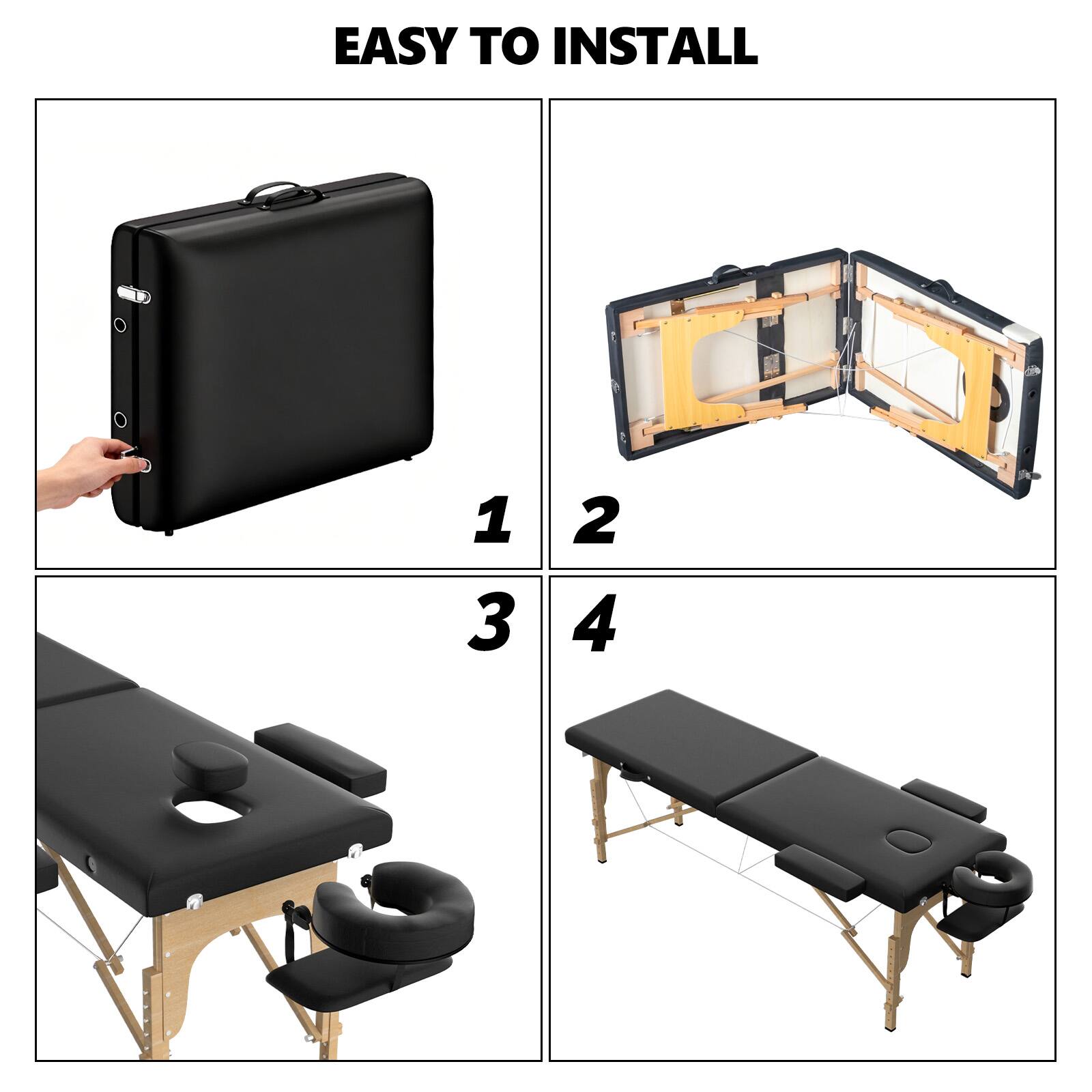 EASY TO INSTALL

1

2

3

4