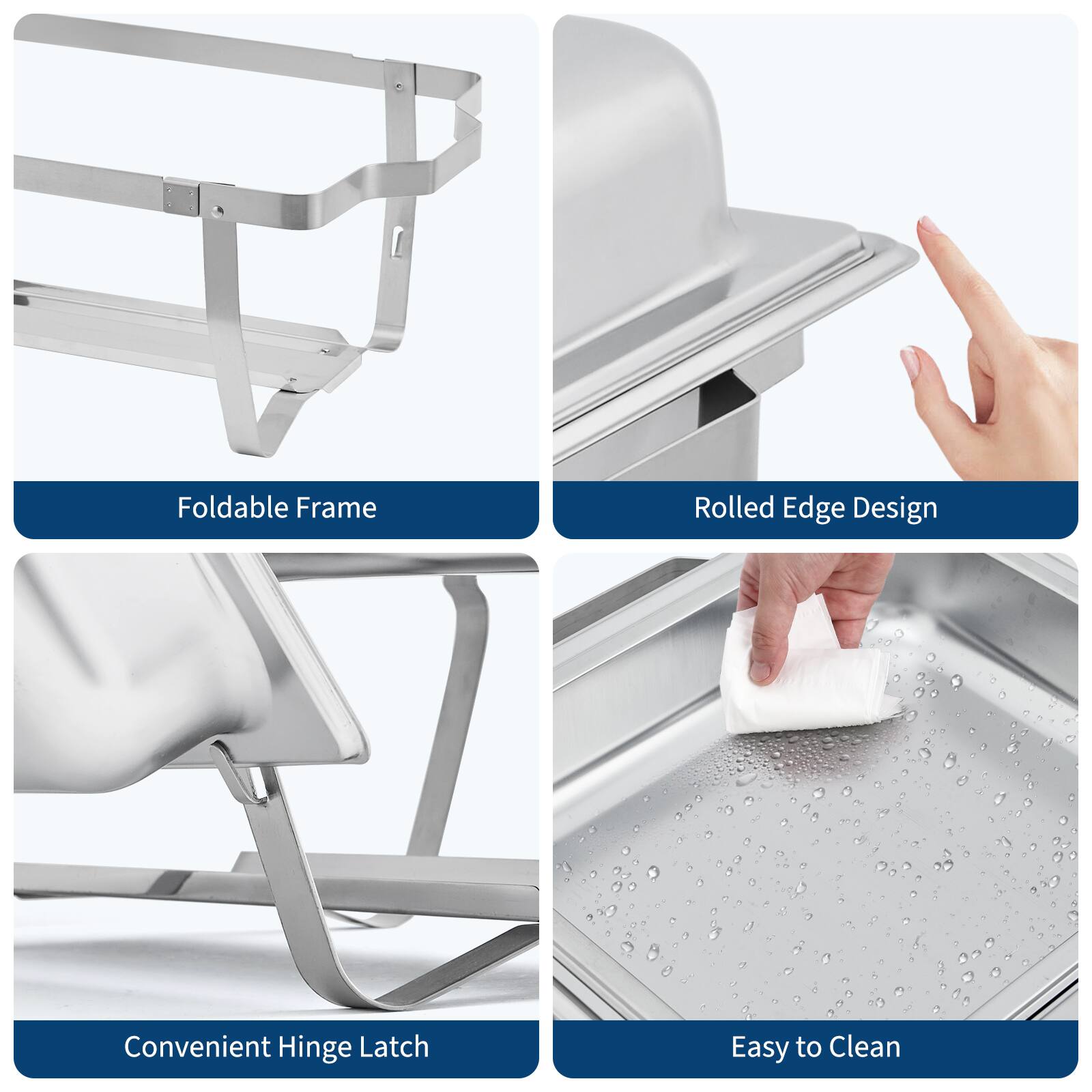 Foldable Frame

Rolled Edge Design

Convenient Hinge Latch

Easy to Clean