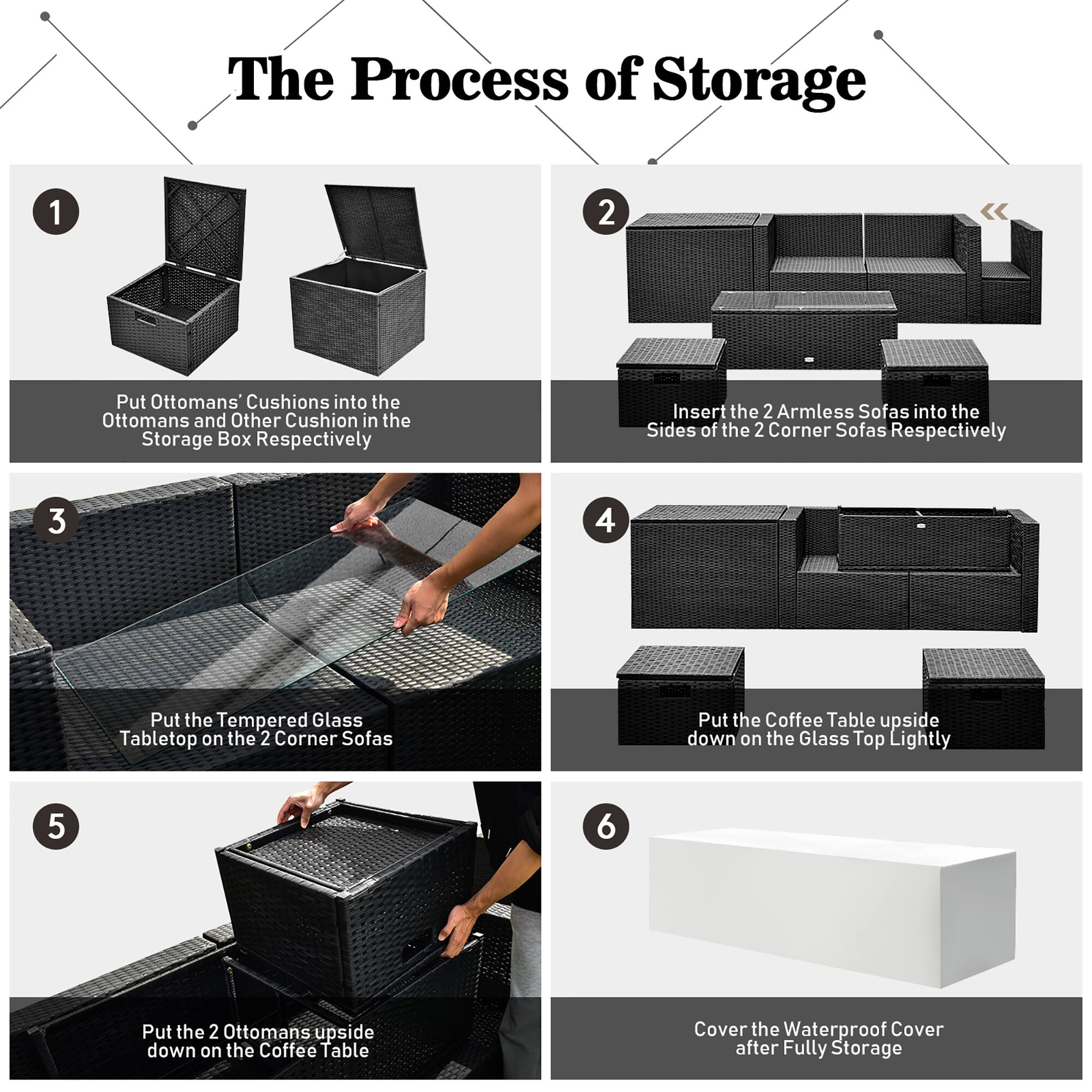 The Process of Storage

1

Put Ottomans' Cushions into the Ottomans and Other Cushion in the Storage Box Respectively

2

Insert the 2 Armless Sofas into the Sides of the 2 Corner Sofas Respectively

3

Put the Tempered Glass Tabletop on the 2 Corner Sofas

4

Put the Coffee Table upside down on the Glass Top Lightly

5

Put the 2 Ottomans upside down on the Coffee Table

6

Cover the Waterproof Cover after Fully Storage