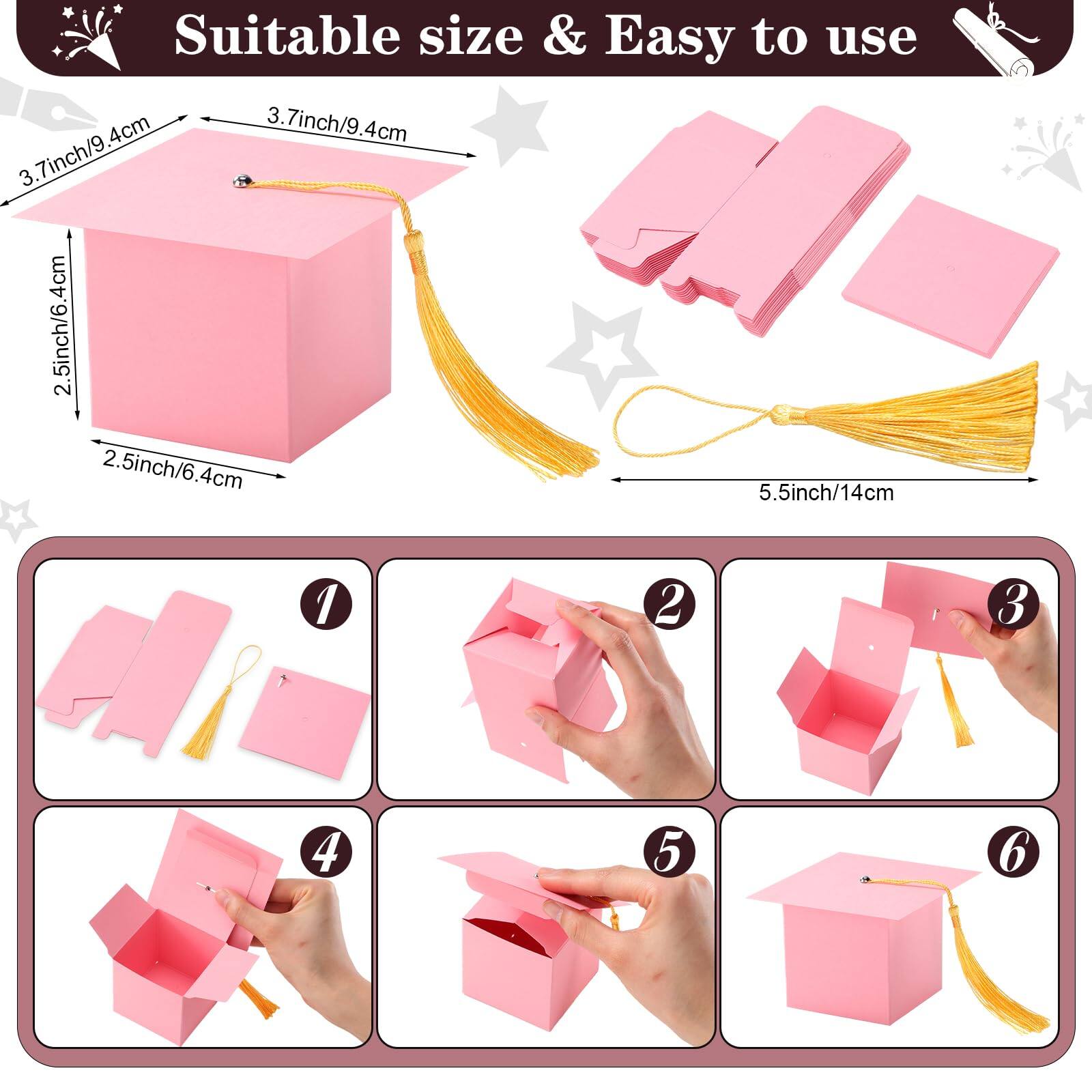 Suitable size & Easy to use

3.7inch/9.4cm

3.7inch/9.4cm

2.5inch/6.4cm

2.5inch/6.4cm

5.5inch/14cm

1

2

3

4

5

6