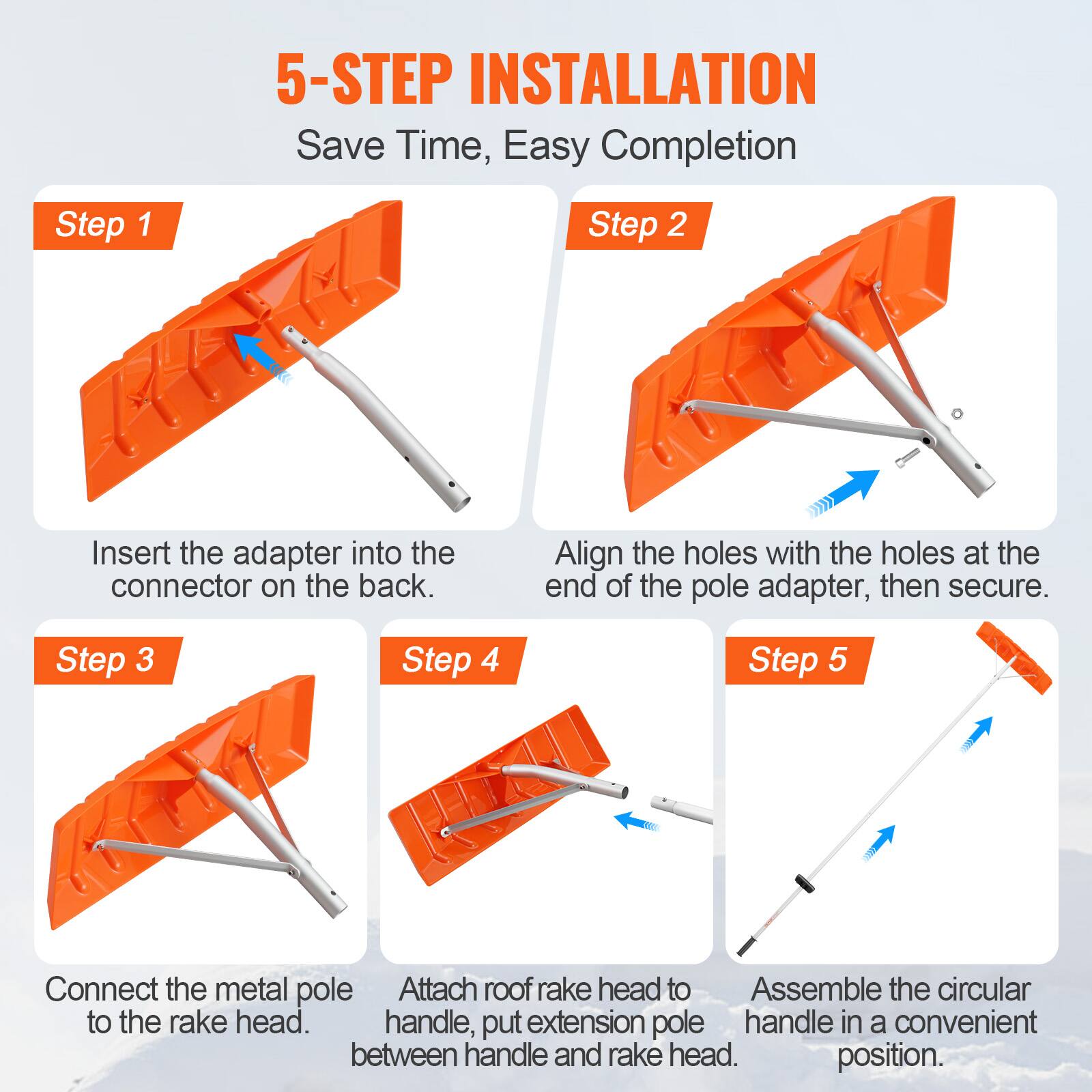 5-STEP INSTALLATION

Save Time, Easy Completion

Step 1

Insert the adapter into the connector on the back.

Step 2

Align the holes with the holes at the end of the pole adapter, then secure.

Step 3

Connect the metal pole to the rake head.

Step 4

Attach roof rake head to handle, put extension pole between handle and rake head.

Step 5

Assemble the circular handle in a convenient position.