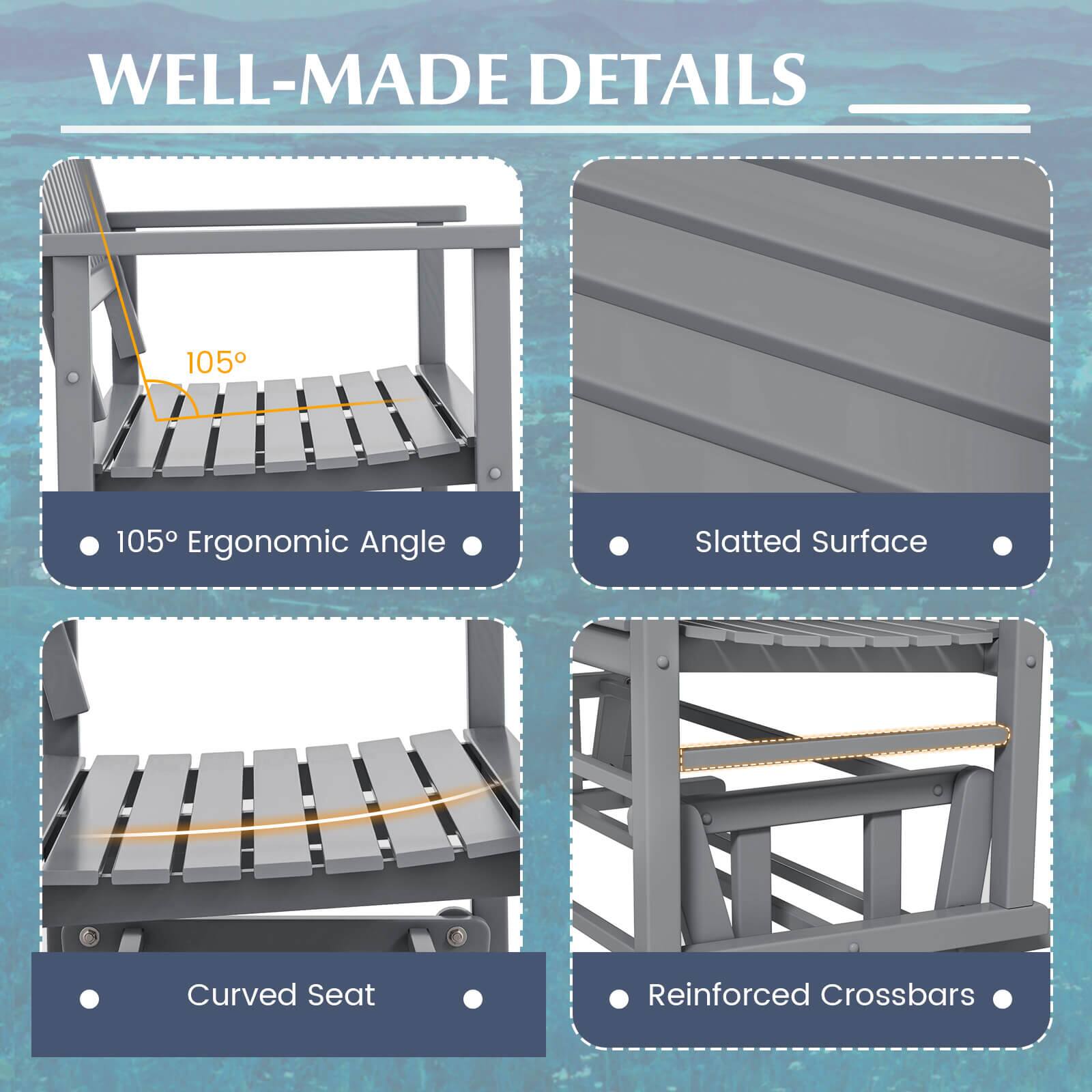 WELL-MADE DETAILS

105°

105° Ergonomic Angle

Slatted Surface

Curved Seat

Reinforced Crossbars