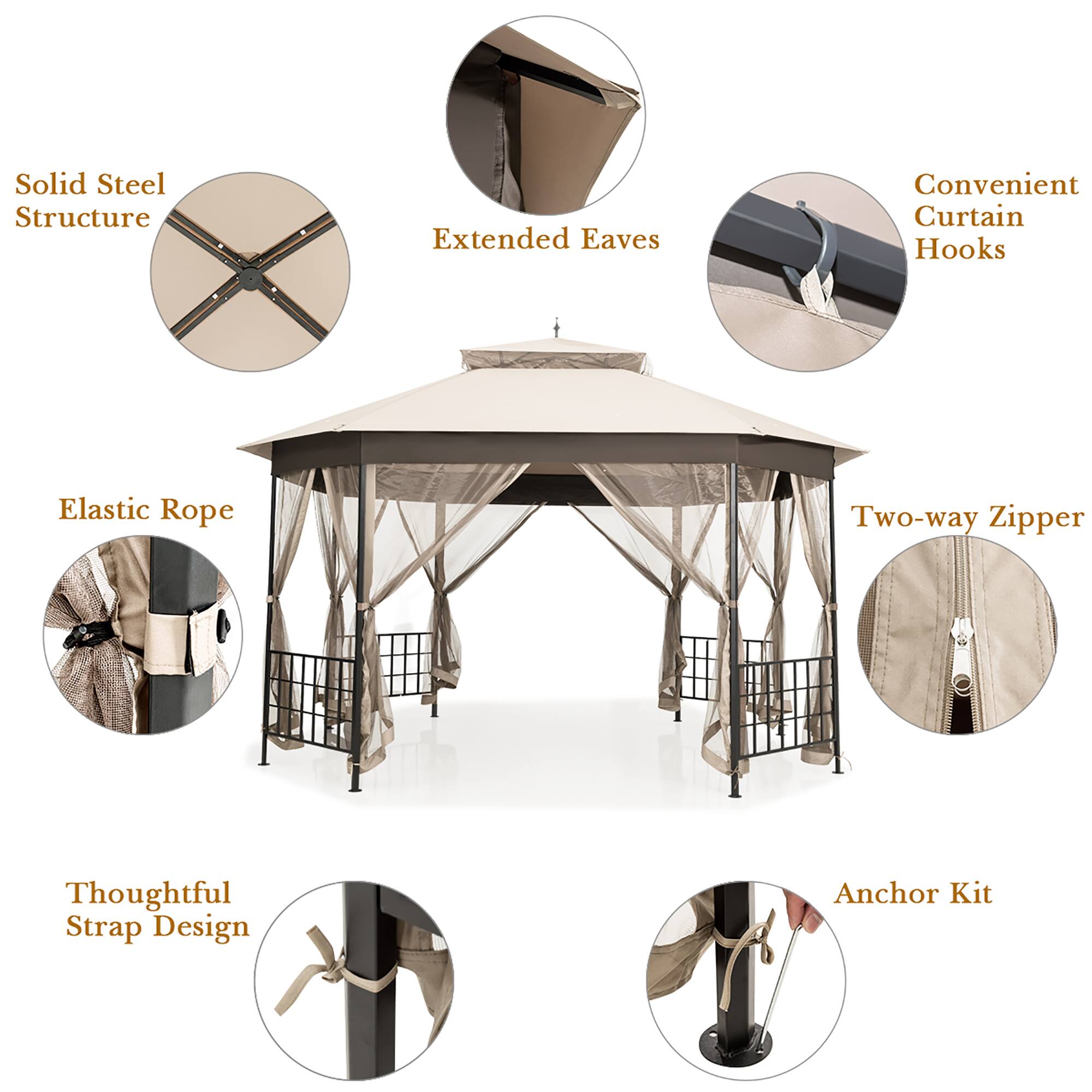 Solid Steel Structure

Extended Eaves

Convenient Curtain Hooks

Elastic Rope

Two-way Zipper

Thoughtful Strap Design

Anchor Kit