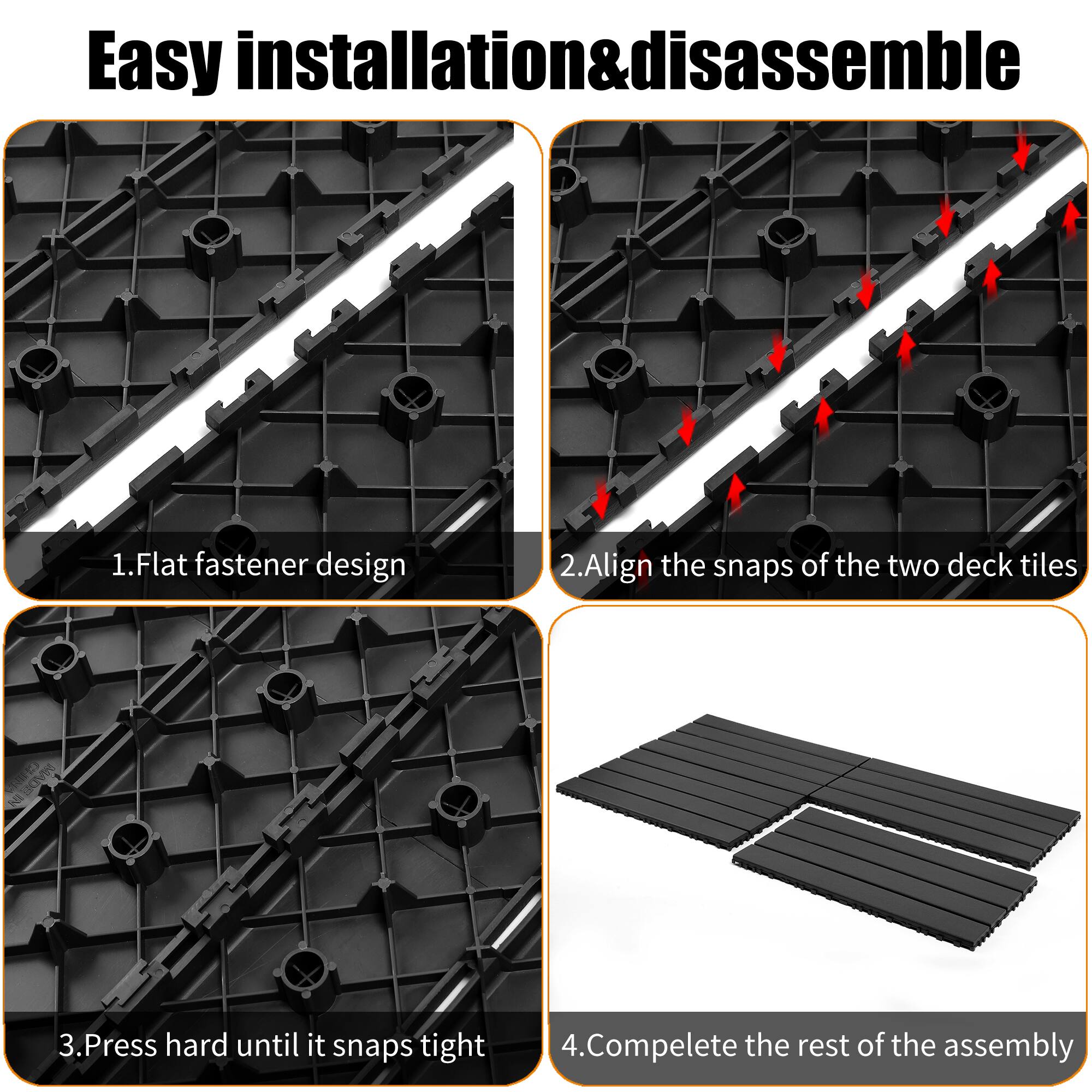 Easy installation&disassemble

1.Flat fastener design

2.Align the snaps of the two deck tiles

MADE IN CHINA

3.Press hard until it snaps tight

4.Compelete the rest of the assembly