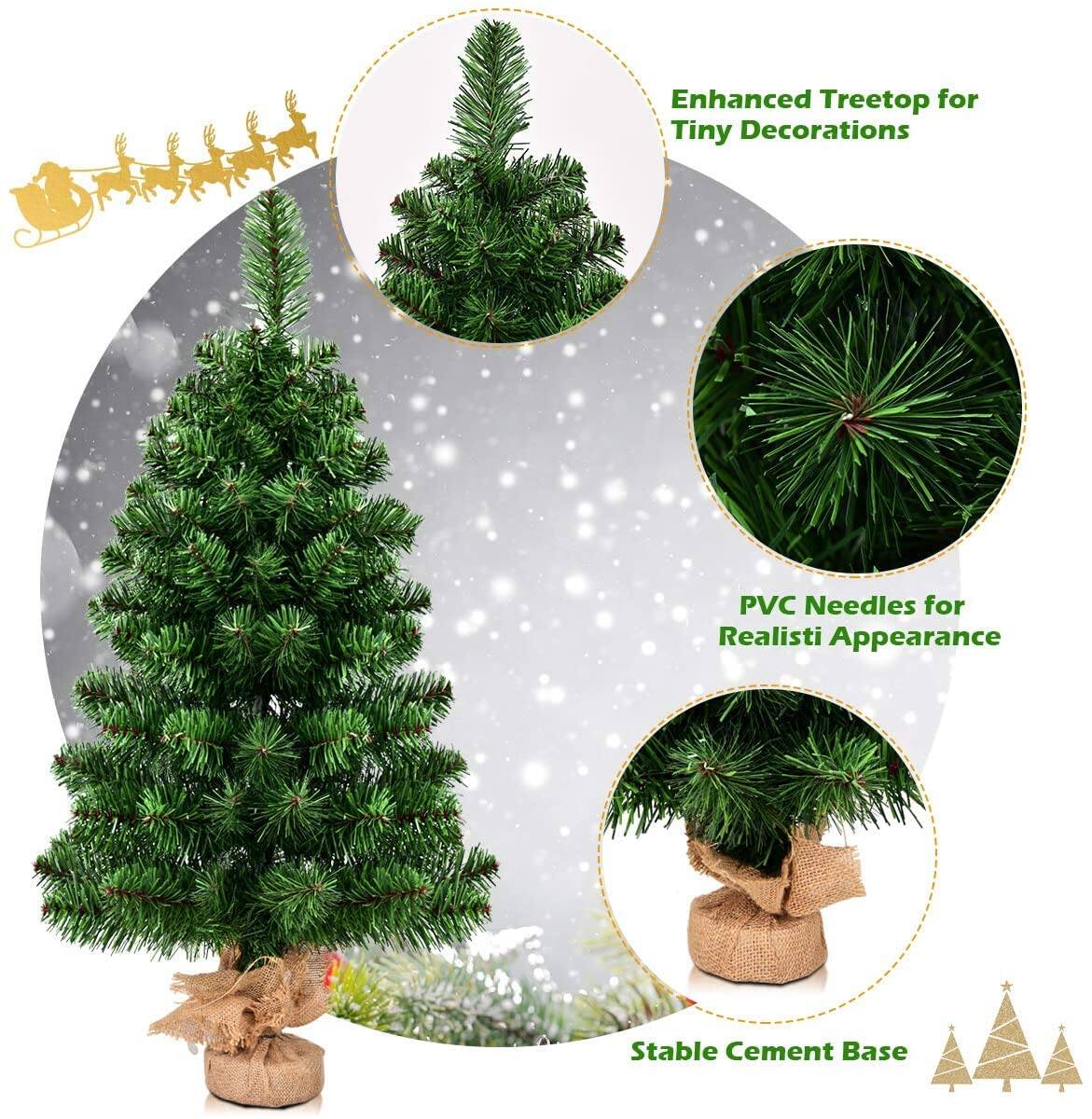 Enhanced Treetop for Tiny Decorations

PVC Needles for Realisti Appearance

Stable Cement Base