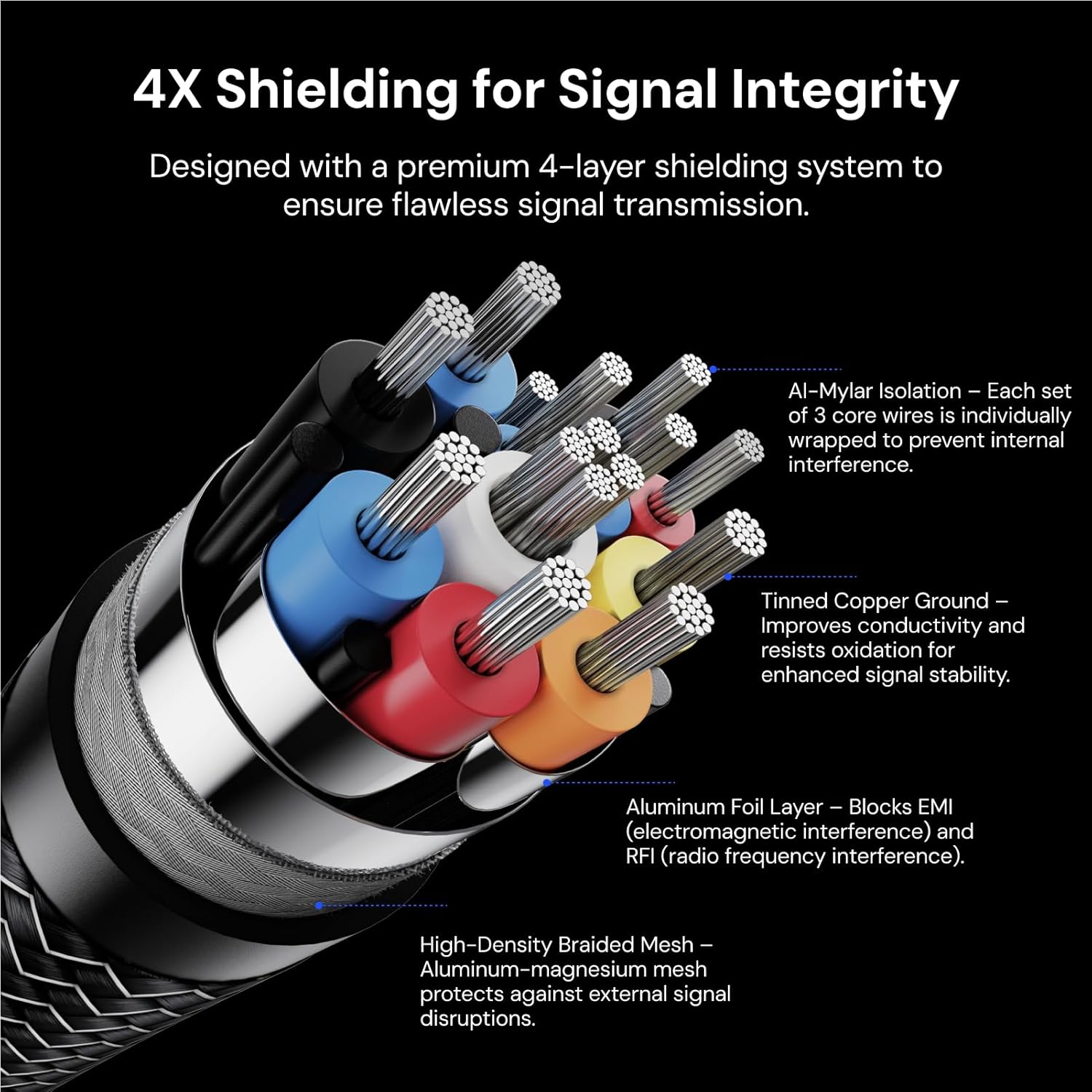 4X Shielding for Signal Integrity

Designed with a premium 4-layer shielding system to ensure flawless signal transmission.

Al-Mylar Isolation – Each set of 3 core wires is individually wrapped to prevent internal interference.

Tinned Copper Ground – Improves conductivity and resists oxidation for enhanced signal stability.

Aluminum Foil Layer – Blocks EMI (electromagnetic interference) and RFI (radio frequency interference).

High-Density Braided Mesh – Aluminum-magnesium mesh protects against external signal disruptions.