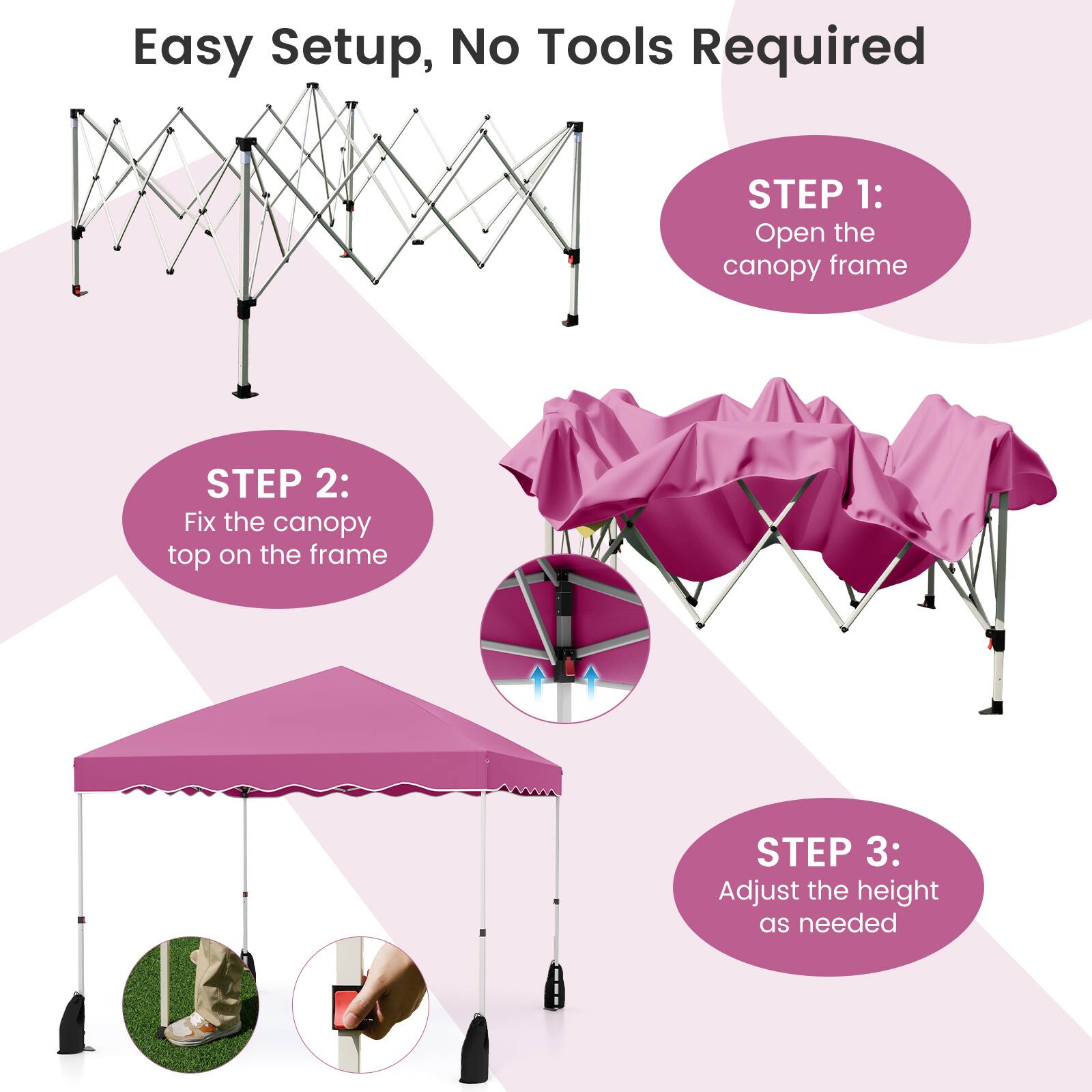 Easy Setup, No Tools Required

STEP 1:
Open the canopy frame

STEP 2:
Fix the canopy top on the frame

STEP 3:
Adjust the height as needed