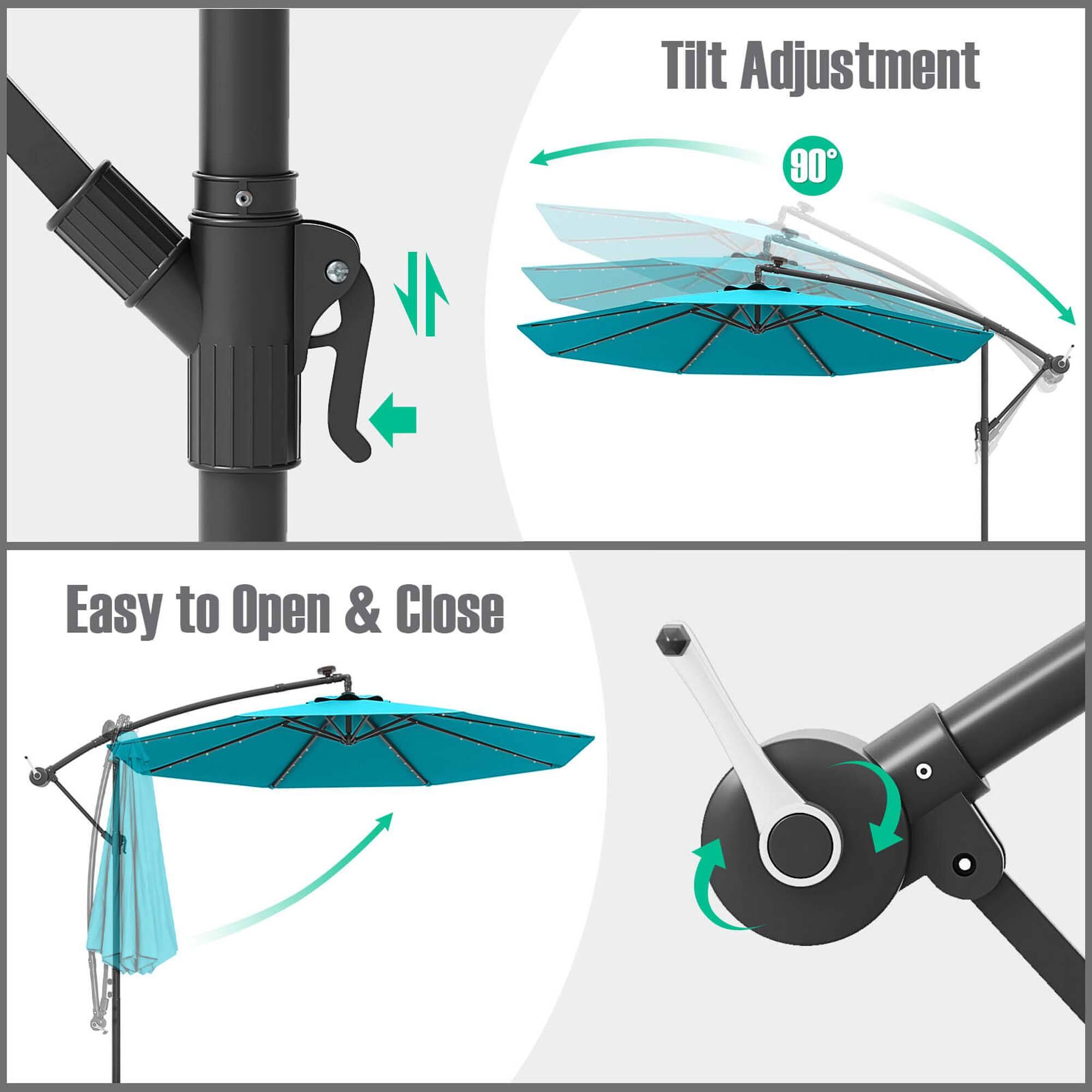 Tilt Adjustment

90°

Easy to Open & Close