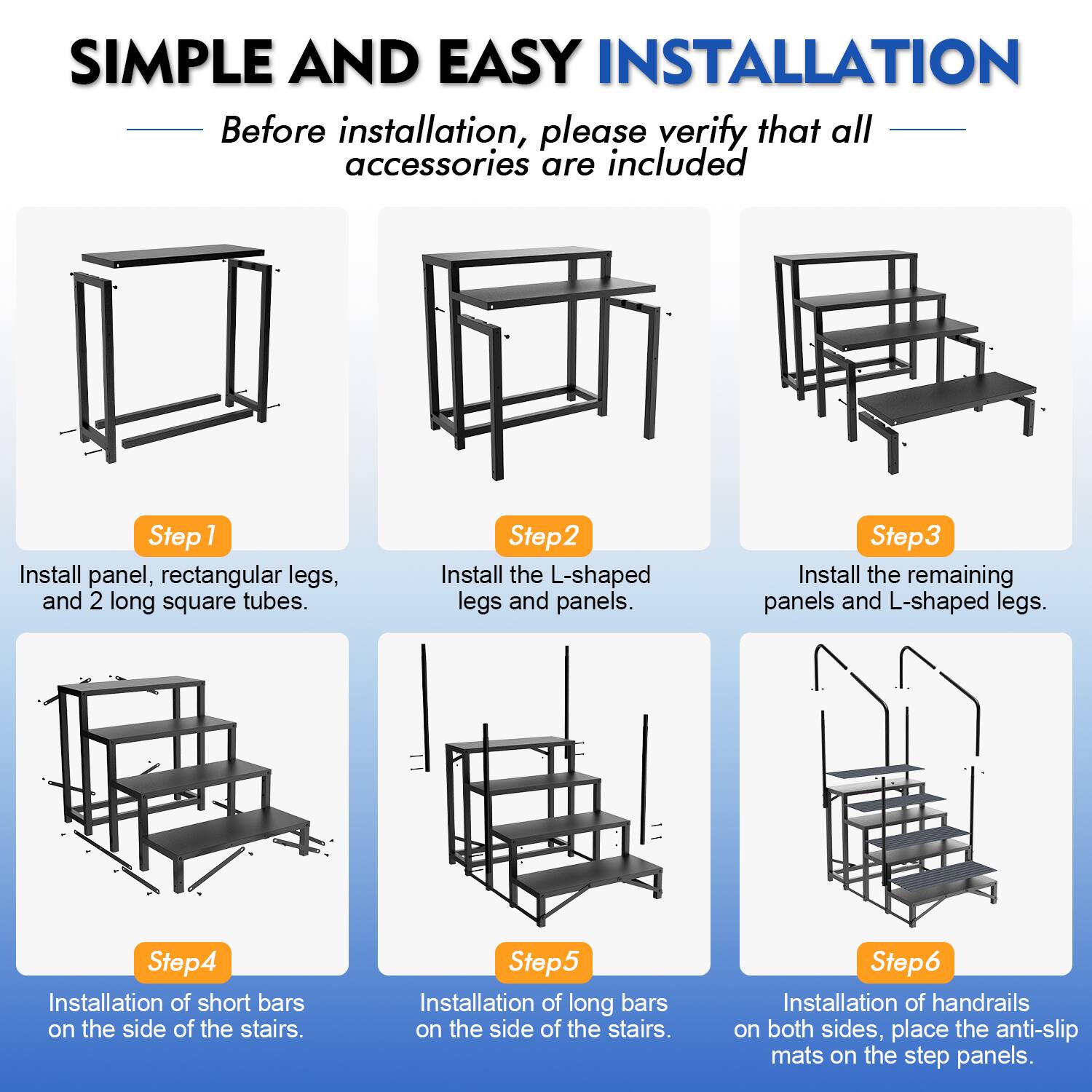 SIMPLE AND EASY INSTALLATION

Before installation, please verify that all accessories are included

Step1
Install panel, rectangular legs, and 2 long square tubes.

Step2
Install the L-shaped legs and panels.

Step3
Install the remaining panels and L-shaped legs.

Step4
Installation of short bars on the side of the stairs.

Step5
Installation of long bars on the side of the stairs.

Step6
Installation of handrails on both sides, place the anti-slip mats on the step panels.