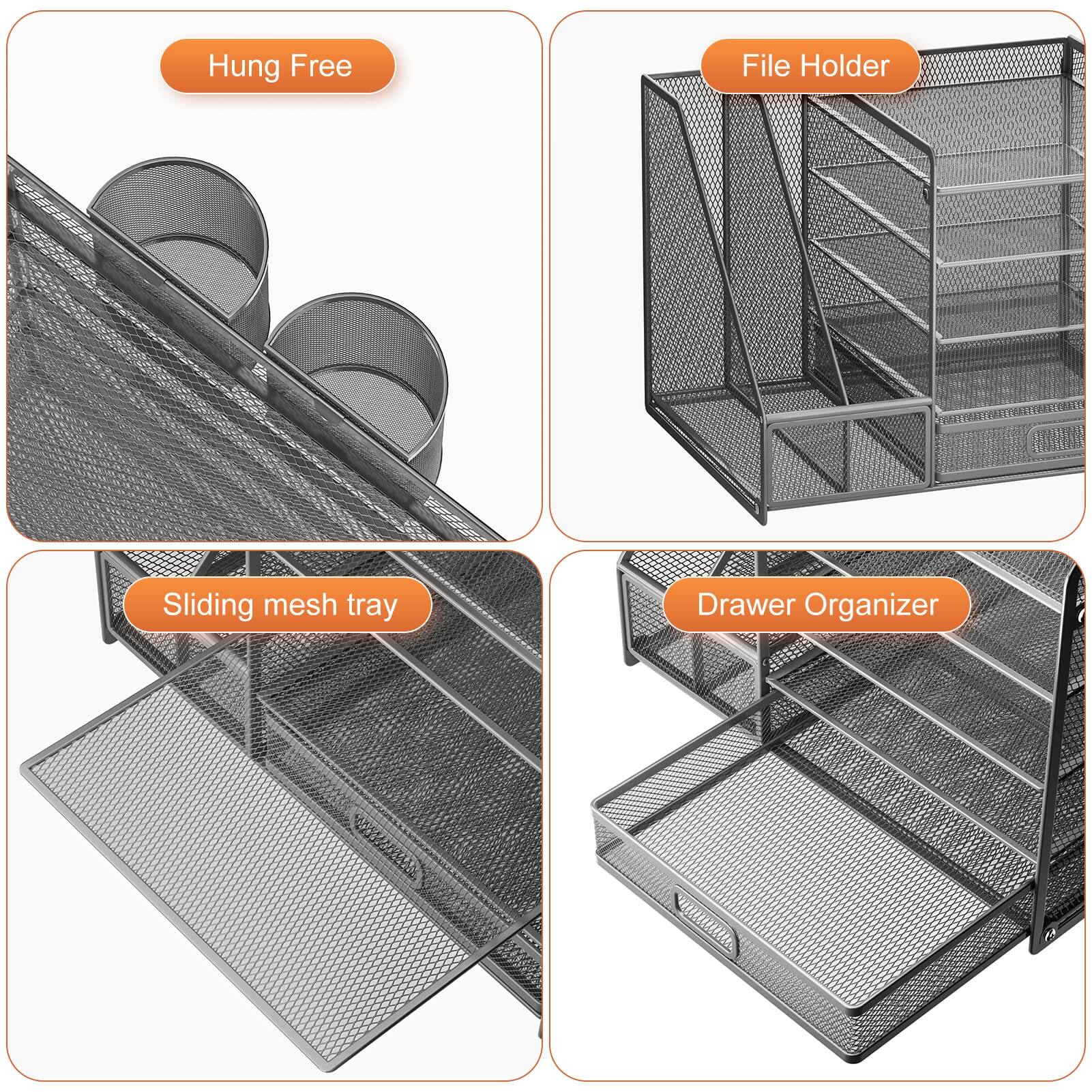 Hung Free

File Holder

Sliding mesh tray

Drawer Organizer