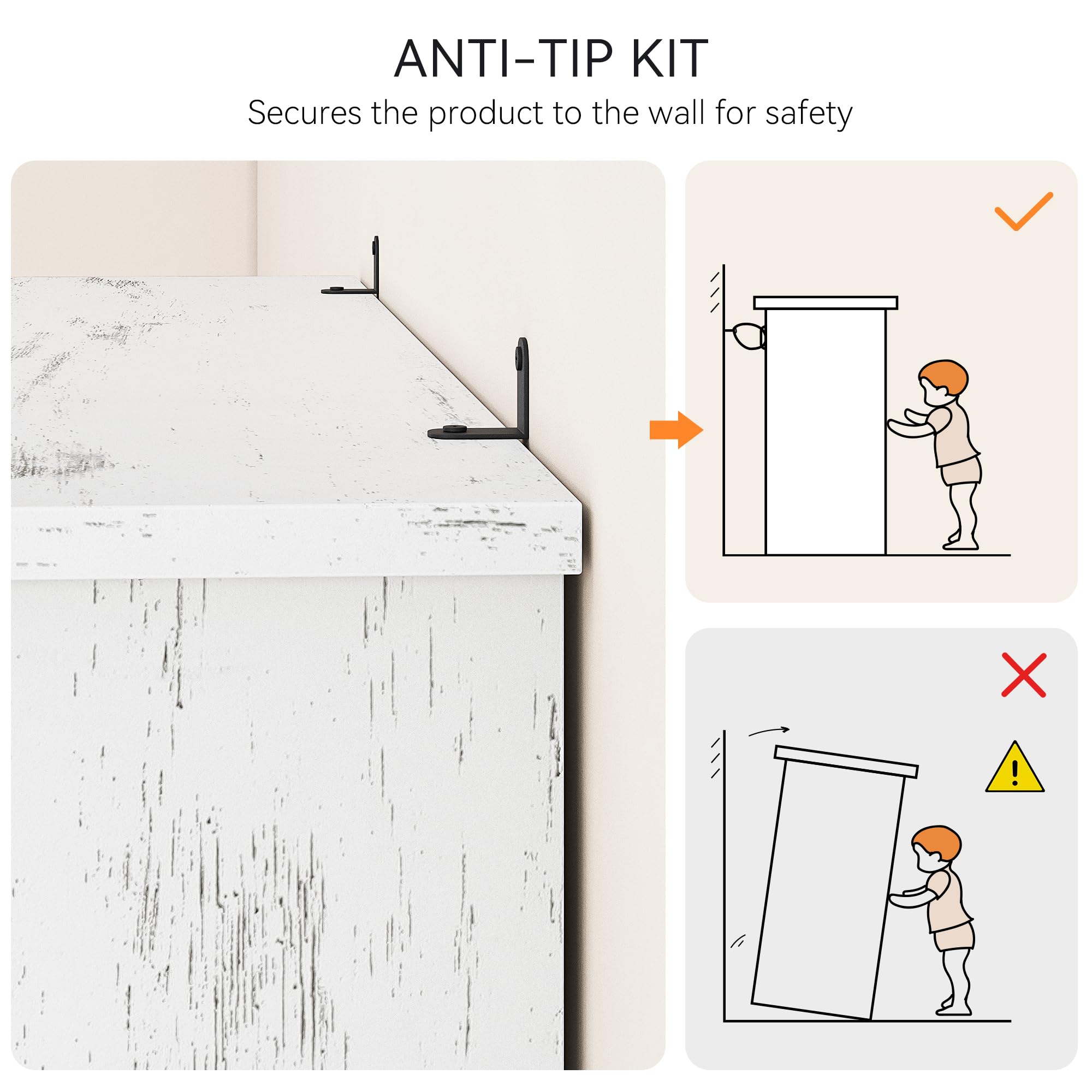 ANTI-TIP KIT

Secures the product to the wall for safety