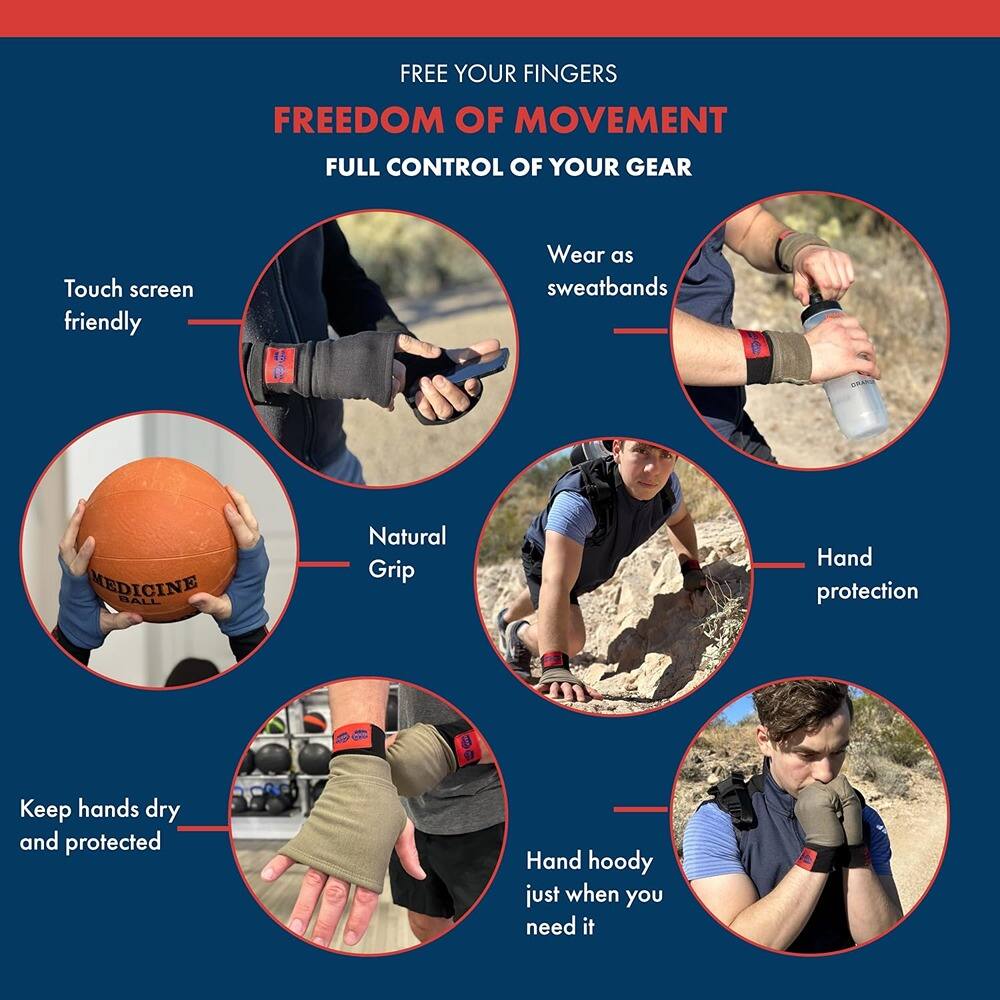 FREE YOUR FINGERS
FREEDOM OF MOVEMENT
FULL CONTROL OF YOUR GEAR

Touch screen friendly

Wear as sweatbands

MEDICINE BALL

Natural Grip

Hand protection

Keep hands dry and protected

Hand hoody just when you need it