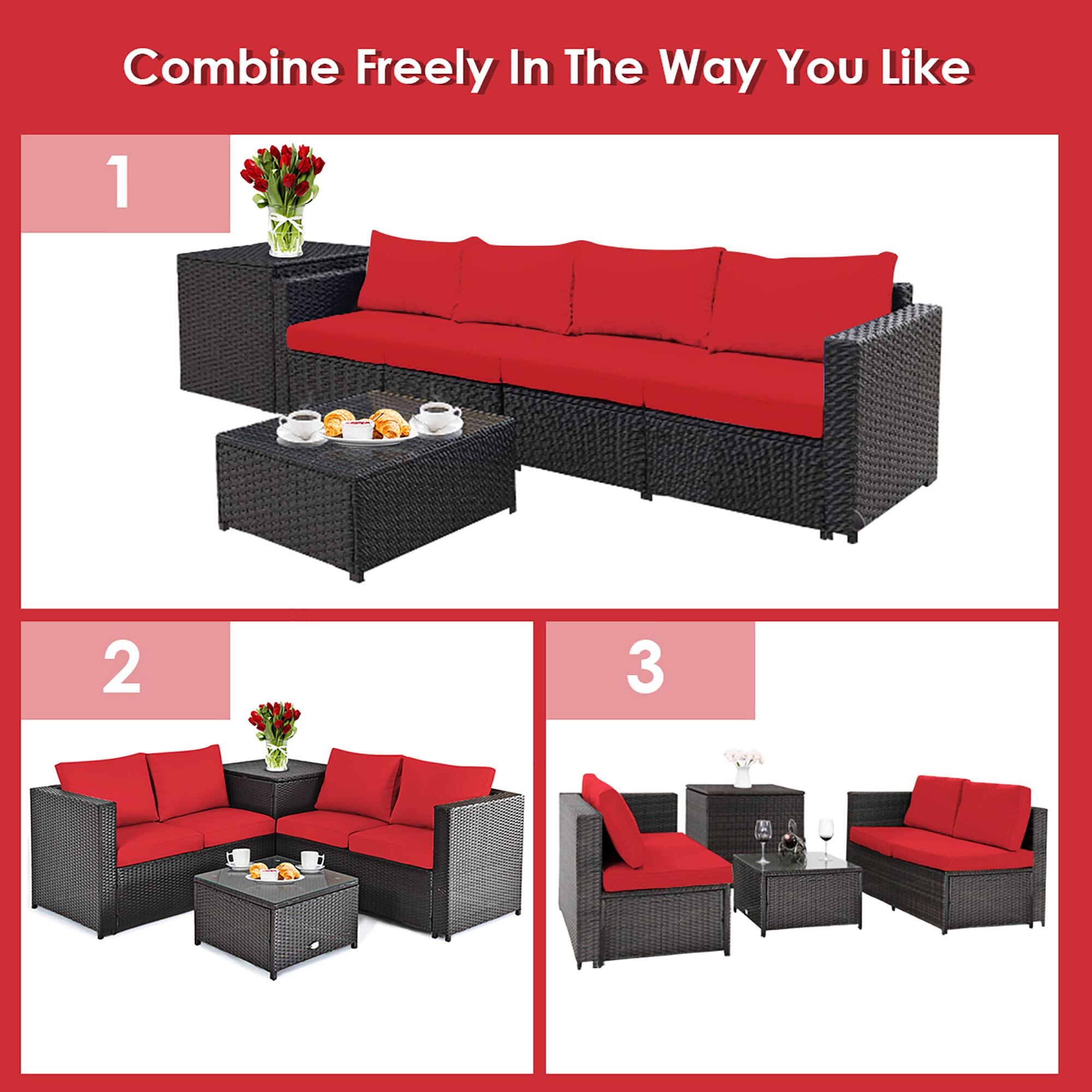 Combine Freely In The Way You Like

1

2

3