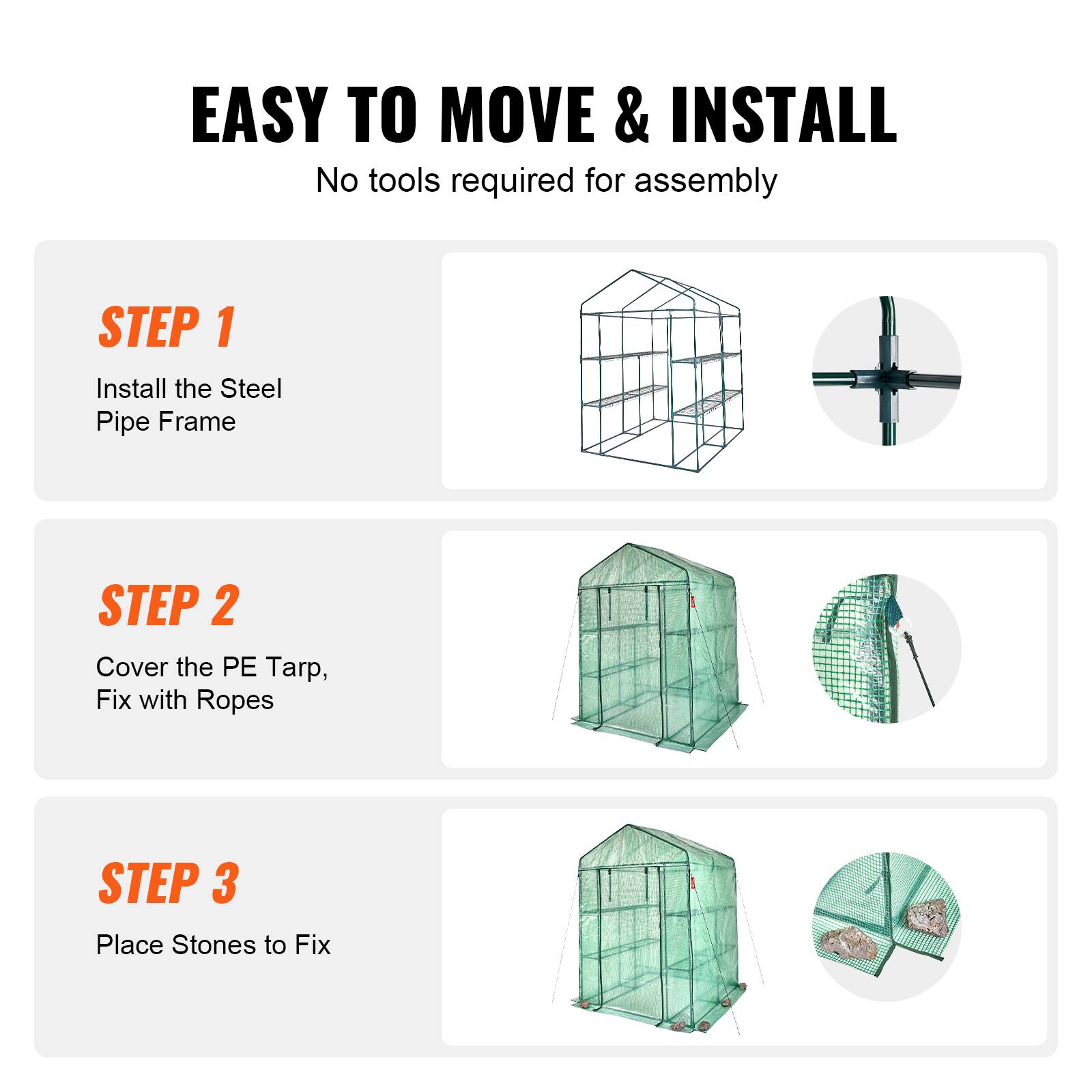 EASY TO MOVE & INSTALL
No tools required for assembly

STEP 1
Install the Steel Pipe Frame

STEP 2
Cover the PE Tarp, Fix with Ropes

STEP 3
Place Stones to Fix