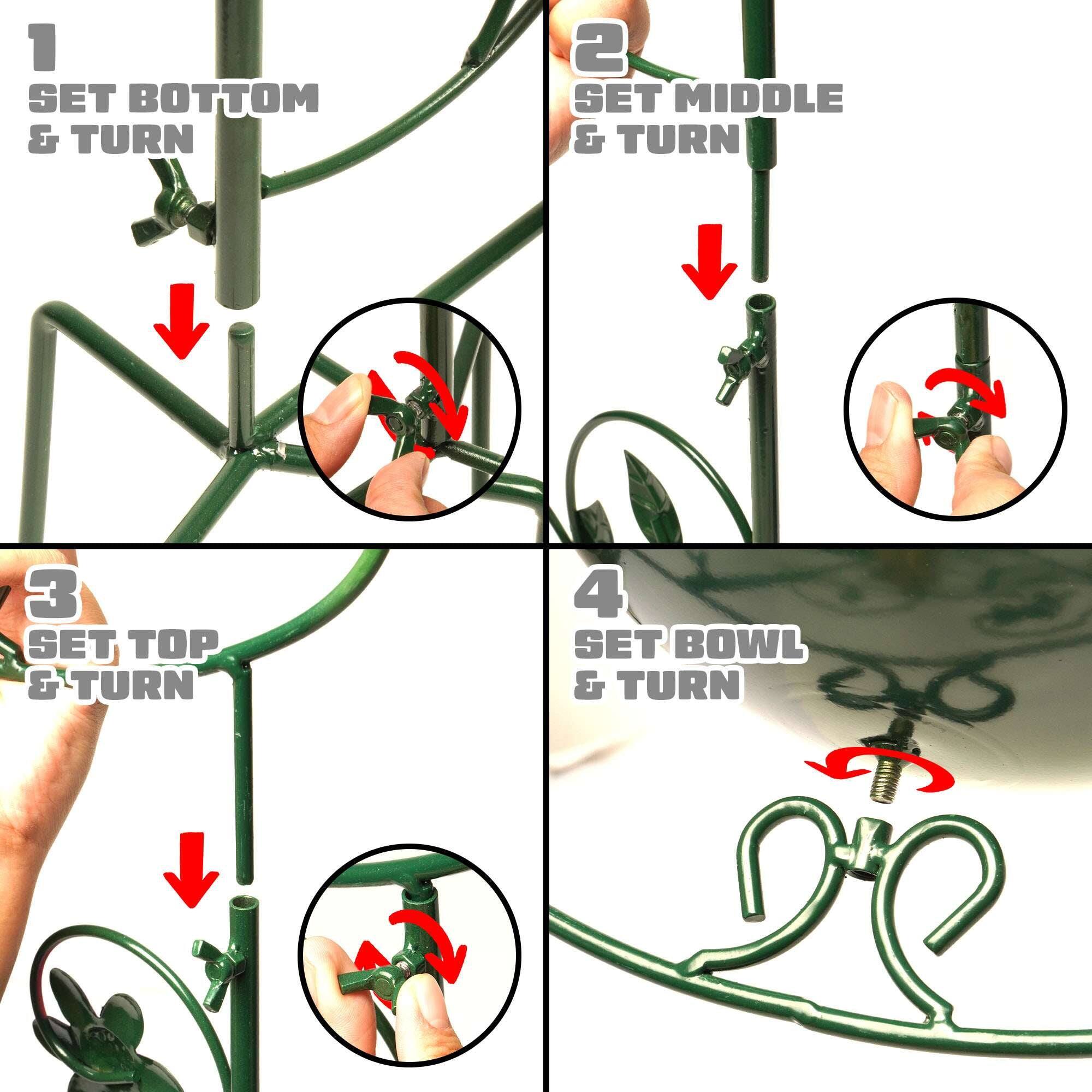 1
SET BOTTOM
& TURN

2
SET MIDDLE
& TURN

3
SET TOP
& TURN

4
SET BOWL
& TURN