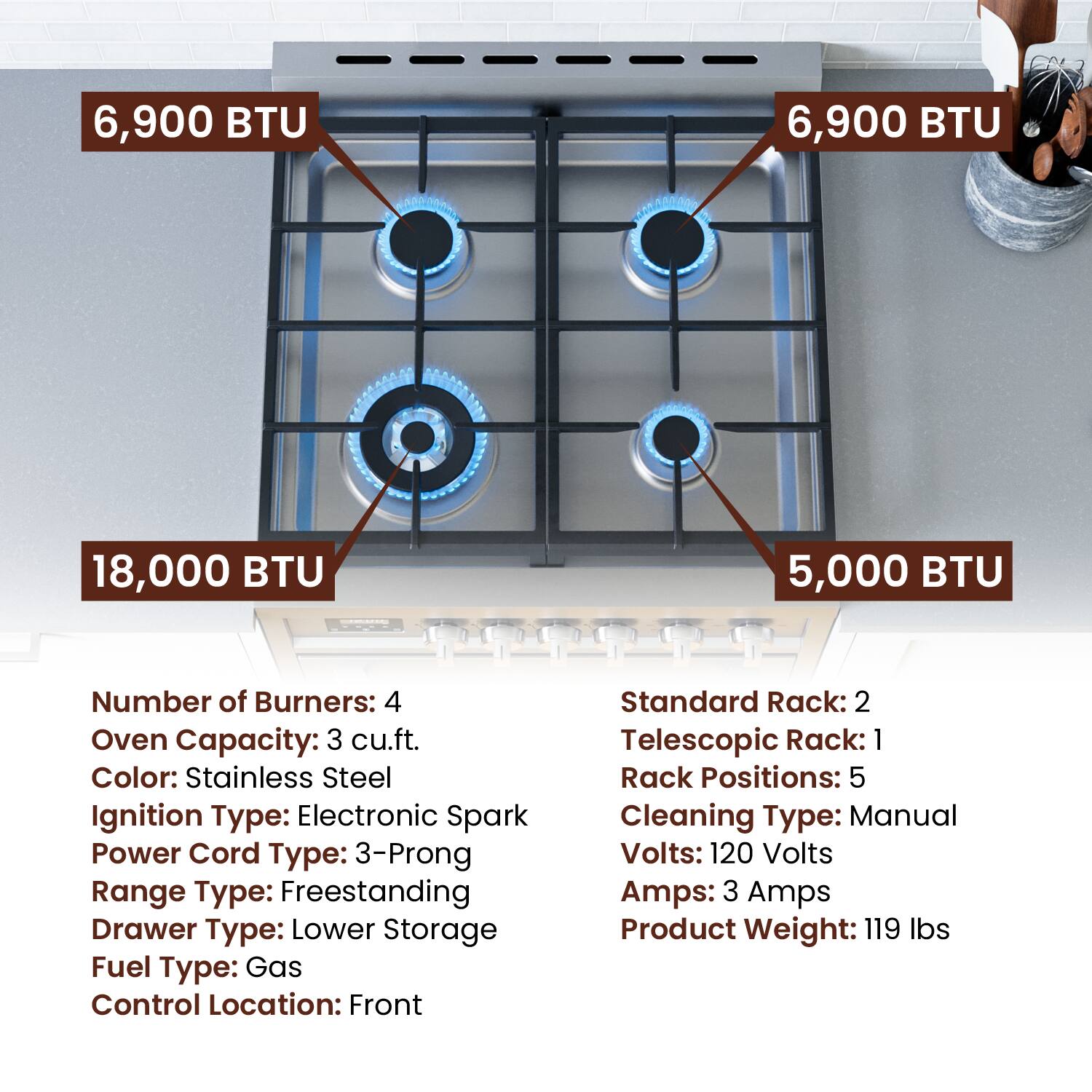 6,900 BTU

6,900 BTU

18,000 BTU

5,000 BTU

Number of Burners: 4
Oven Capacity: 3 cu.ft.
Color: Stainless Steel
Ignition Type: Electronic Spark
Power Cord Type: 3-Prong
Range Type: Freestanding
Drawer Type: Lower Storage
Fuel Type: Gas
Control Location: Front

Standard Rack: 2
Telescopic Rack: 1
Rack Positions: 5
Cleaning Type: Manual
Volts: 120 Volts
Amps: 3 Amps
Product Weight: 119 lbs