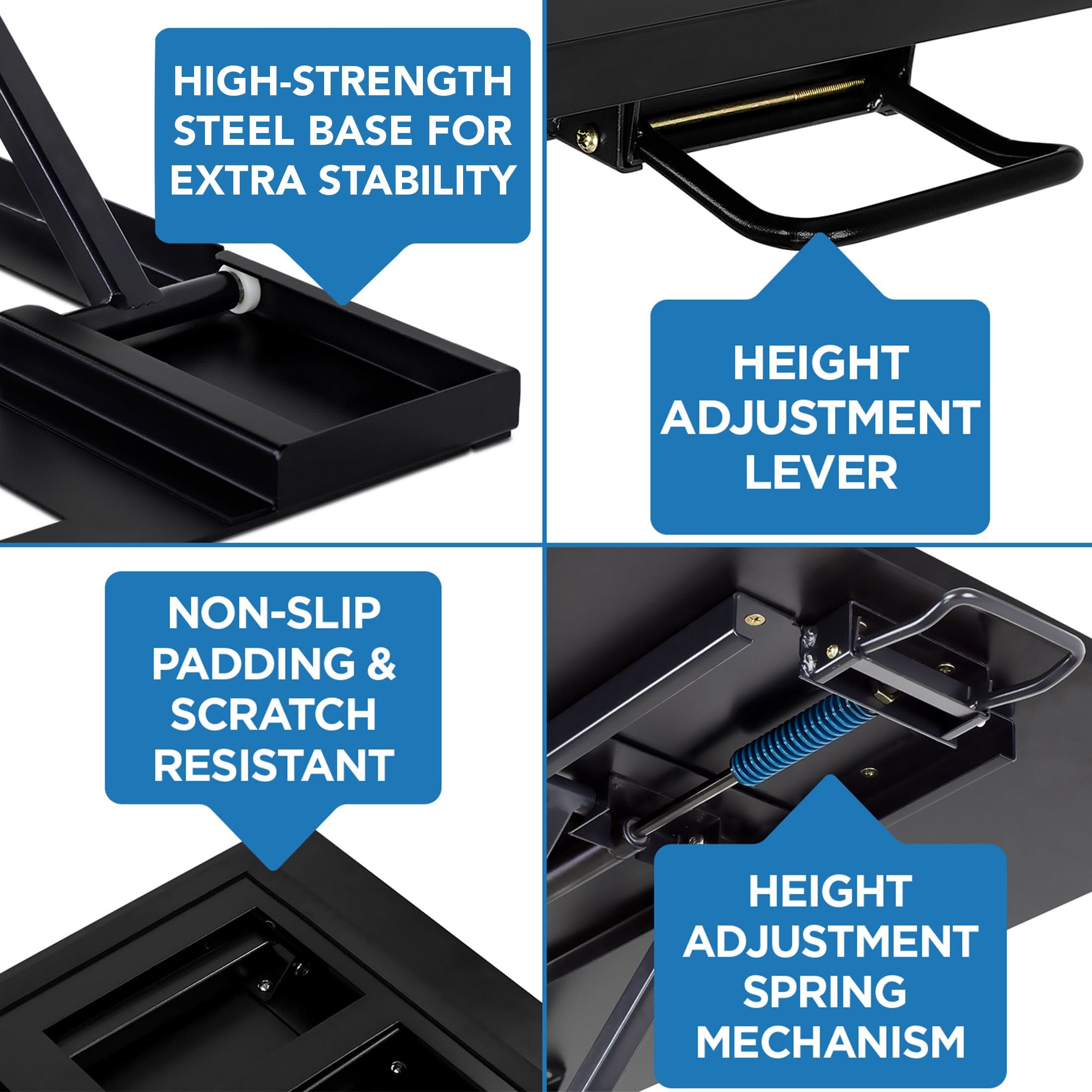 HIGH-STRENGTH STEEL BASE FOR EXTRA STABILITY

HEIGHT ADJUSTMENT LEVER

NON-SLIP PADDING & SCRATCH RESISTANT

HEIGHT ADJUSTMENT SPRING MECHANISM