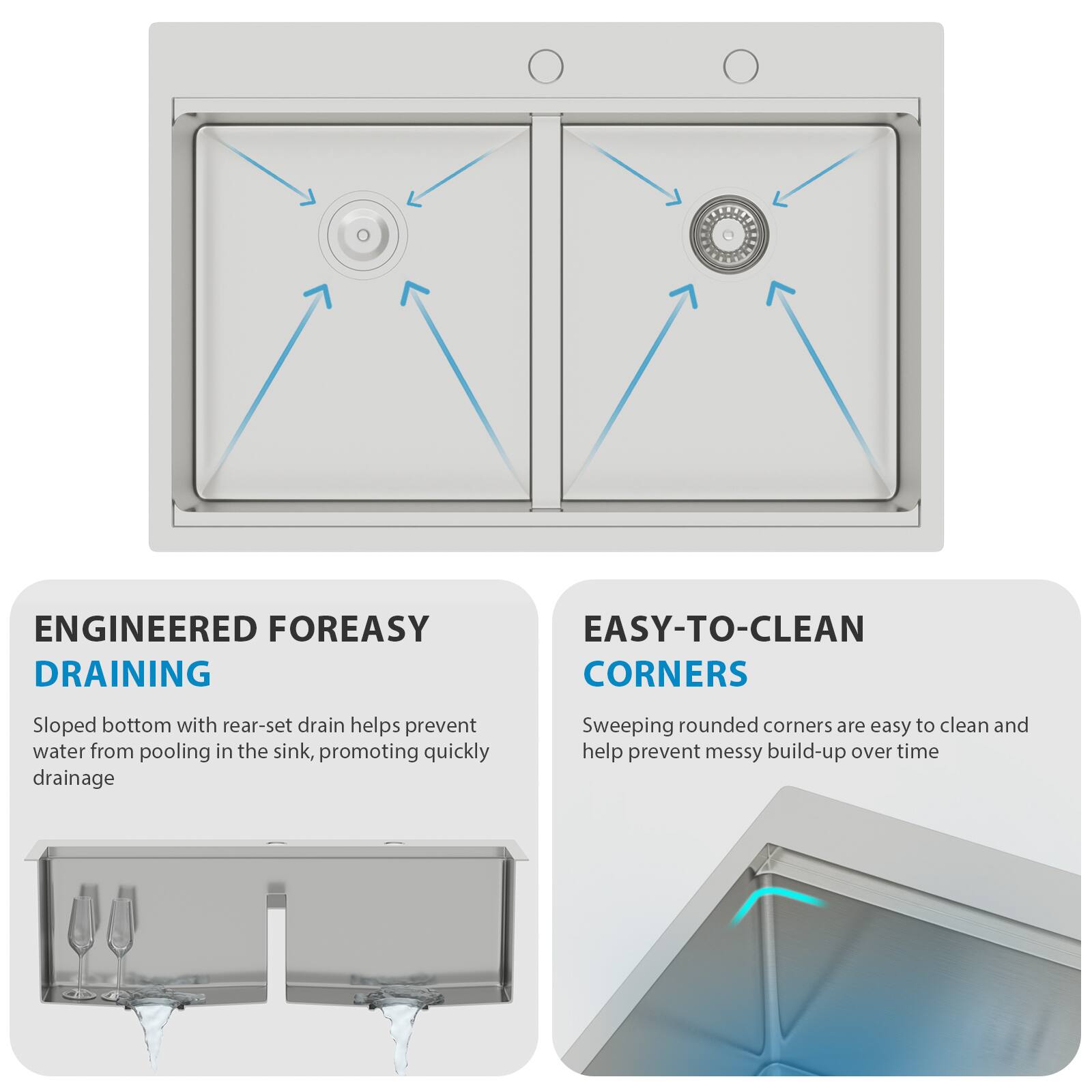 ENGINEERED FOREASY DRAINING

Sloped bottom with rear-set drain helps prevent water from pooling in the sink, promoting quickly drainage

EASY-TO-CLEAN CORNERS

Sweeping rounded corners are easy to clean and help prevent messy build-up over time