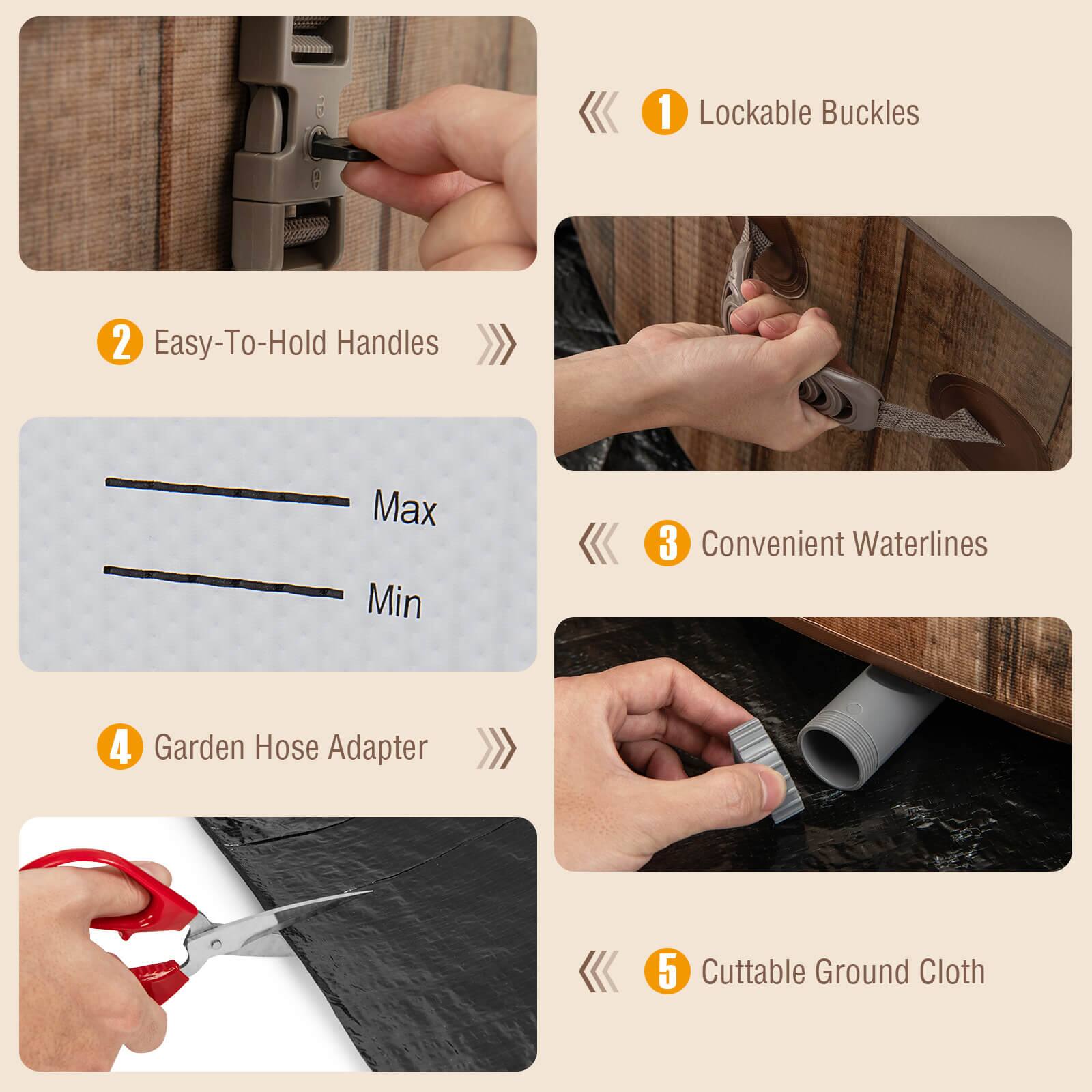 1 Lockable Buckles

2 Easy-To-Hold Handles

Max

Min

3 Convenient Waterlines

4 Garden Hose Adapter

5 Cuttable Ground Cloth