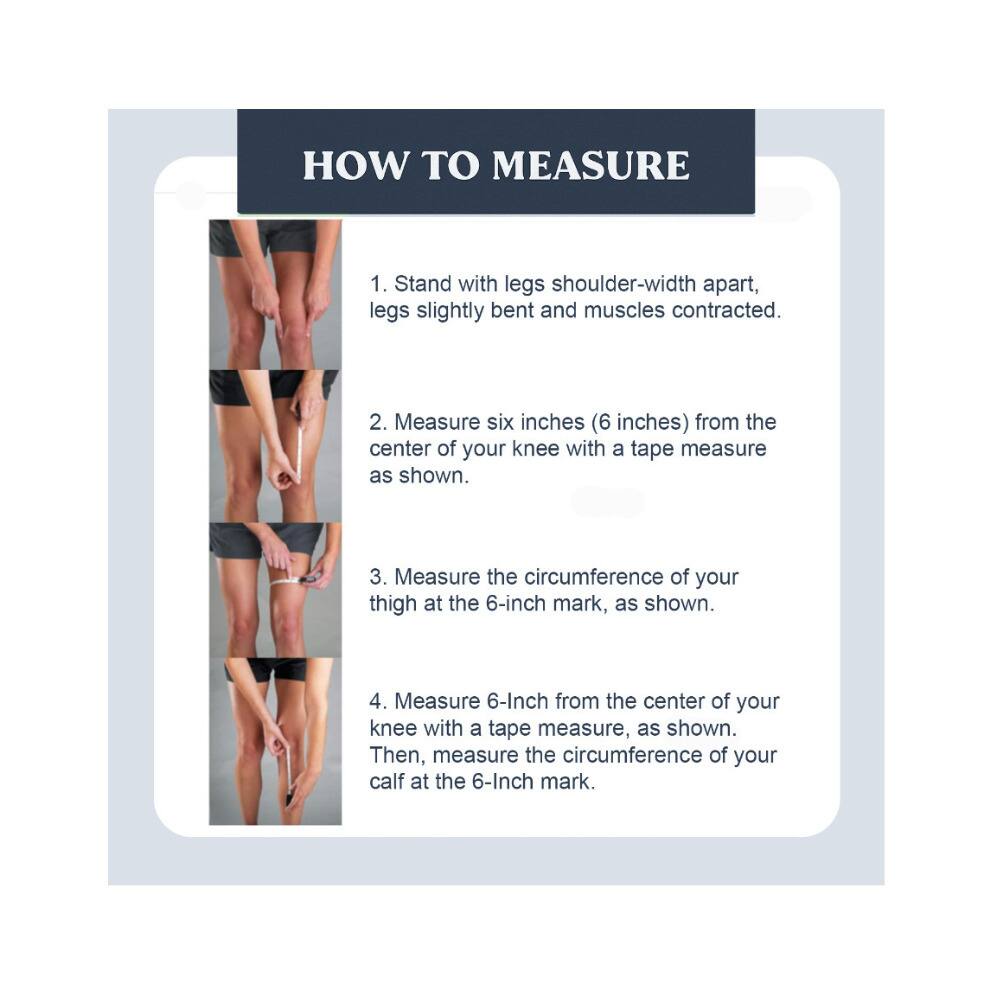 HOW TO MEASURE

1. Stand with legs shoulder-width apart, legs slightly bent and muscles contracted.

2. Measure six inches (6 inches) from the center of your knee with a tape measure as shown.

3. Measure the circumference of your thigh at the 6-inch mark, as shown.

4. Measure 6-Inch from the center of your knee with a tape measure, as shown. Then, measure the circumference of your calf at the 6-Inch mark.