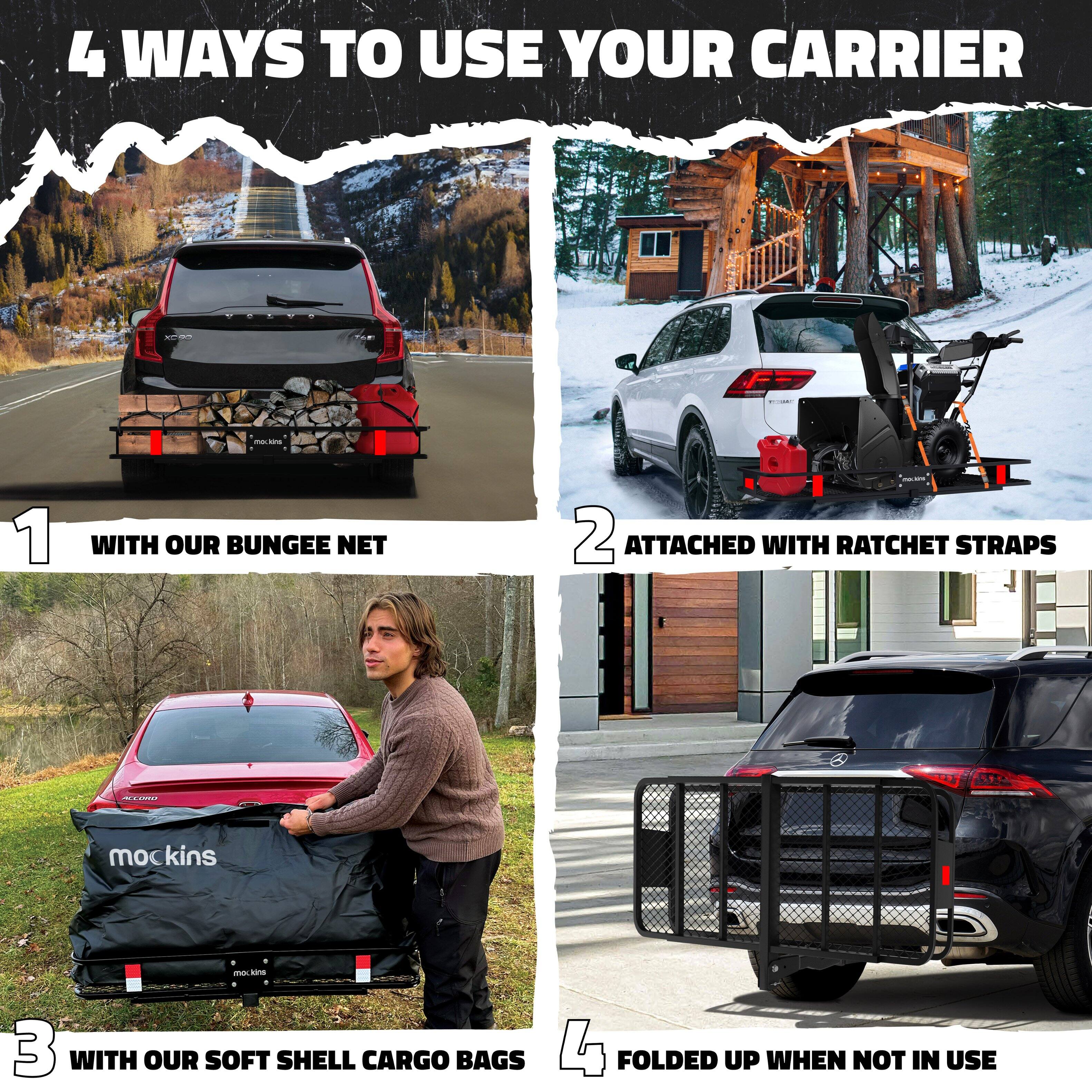 4 WAYS TO USE YOUR CARRIER

VOLVO
XC90
T6
mockins

1 WITH OUR BUNGEE NET

TIGUAN
mockins

2 ATTACHED WITH RATCHET STRAPS

ACCORD
mockins
mockins

3 WITH OUR SOFT SHELL CARGO BAGS

4 FOLDED UP WHEN NOT IN USE