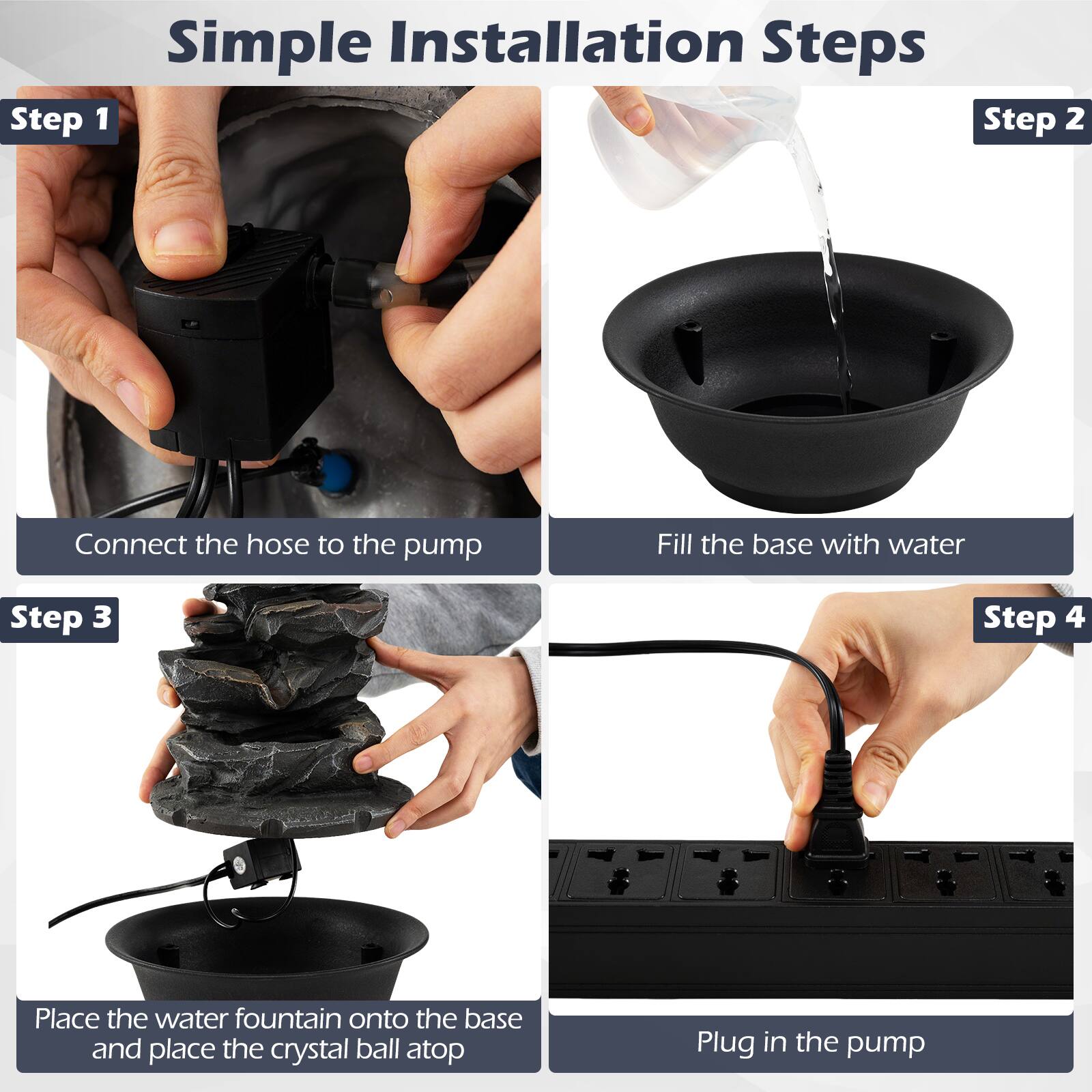 Simple Installation Steps

Step 1

Connect the hose to the pump

Step 2

Fill the base with water

Step 3

Place the water fountain onto the base and place the crystal ball atop

Step 4

Plug in the pump