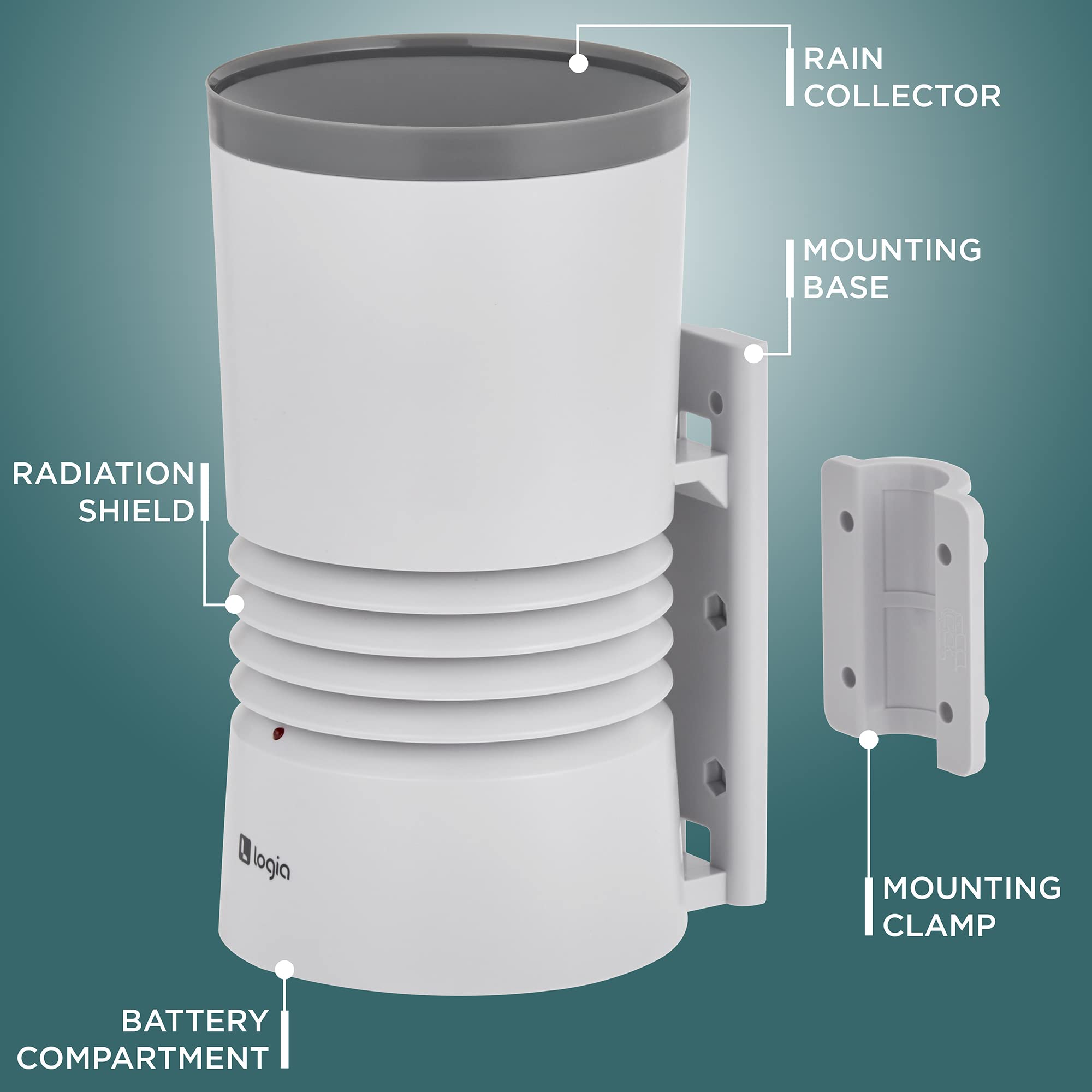 RAIN COLLECTOR

MOUNTING BASE

RADIATION SHIELD

logia

MOUNTING CLAMP

BATTERY COMPARTMENT