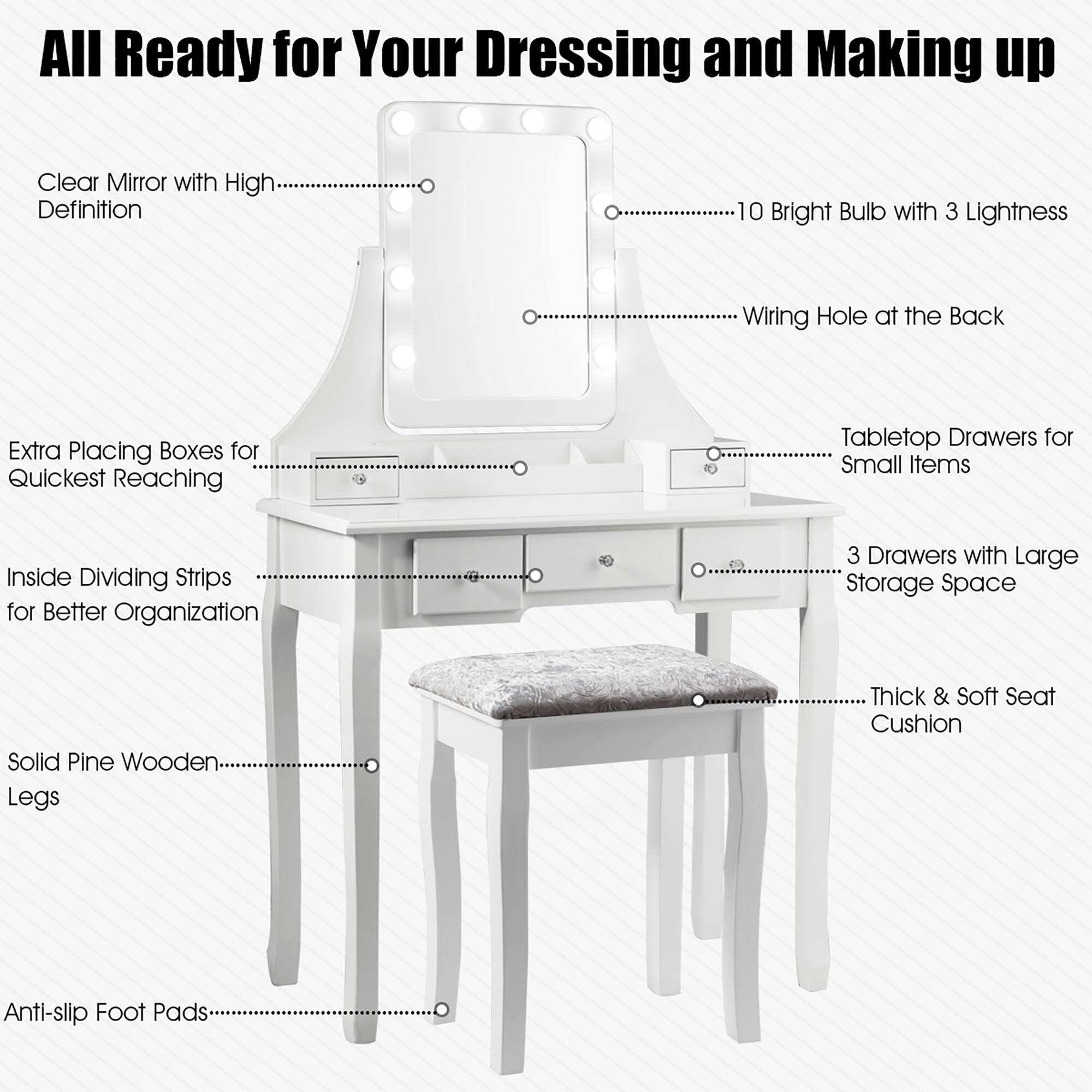 All Ready for Your Dressing and Making up

Clear Mirror with High Definition

10 Bright Bulb with 3 Lightness

Wiring Hole at the Back

Extra Placing Boxes for Quickest Reaching

Tabletop Drawers for Small Items

Inside Dividing Strips for Better Organization

3 Drawers with Large Storage Space

Thick & Soft Seat Cushion

Solid Pine Wooden Legs

Anti-slip Foot Pads