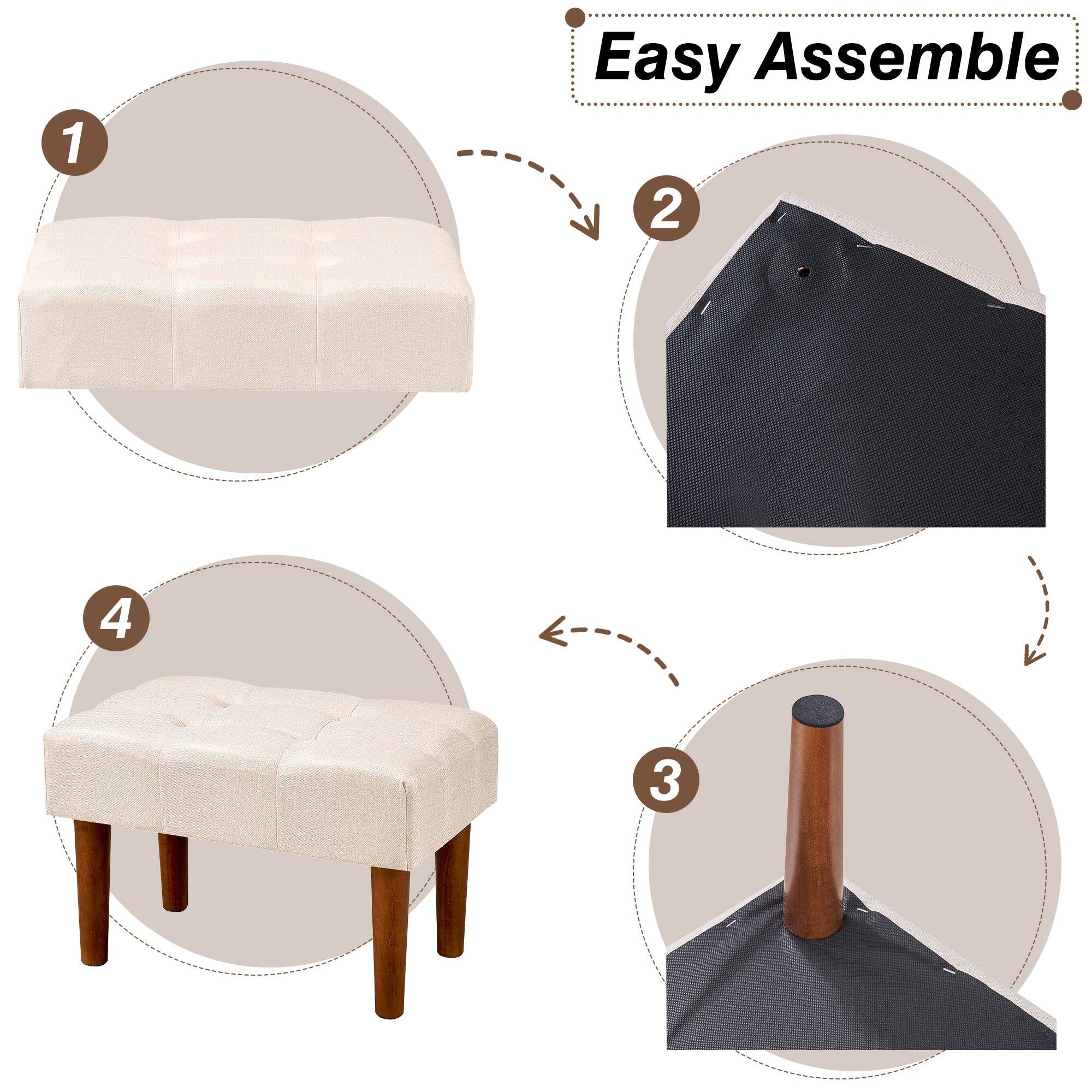 Easy Assemble

1

2

4

3