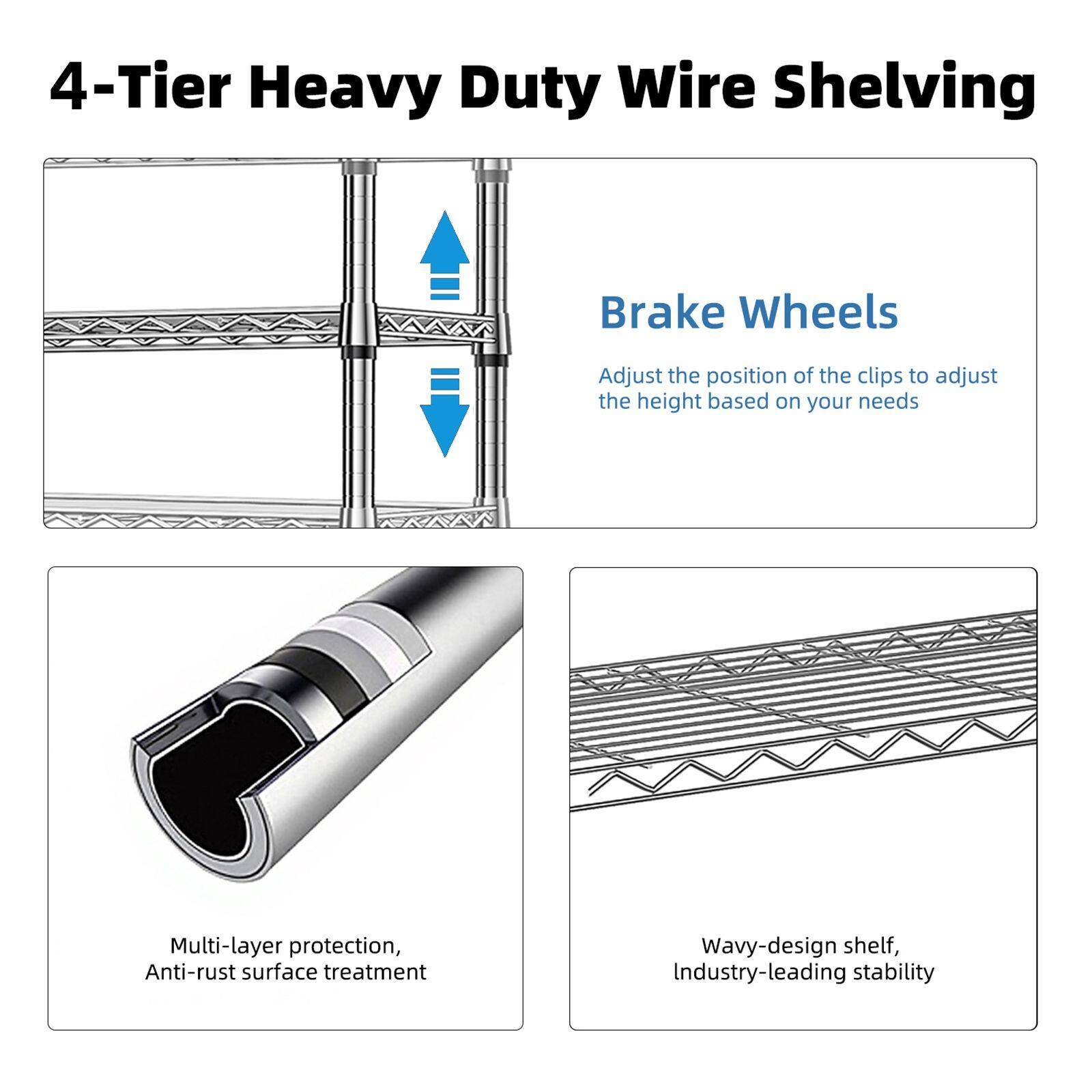 4-Tier Heavy Duty Wire Shelving

Brake Wheels

Adjust the position of the clips to adjust the height based on your needs

Multi-layer protection,
Anti-rust surface treatment

Wavy-design shelf,
Industry-leading stability