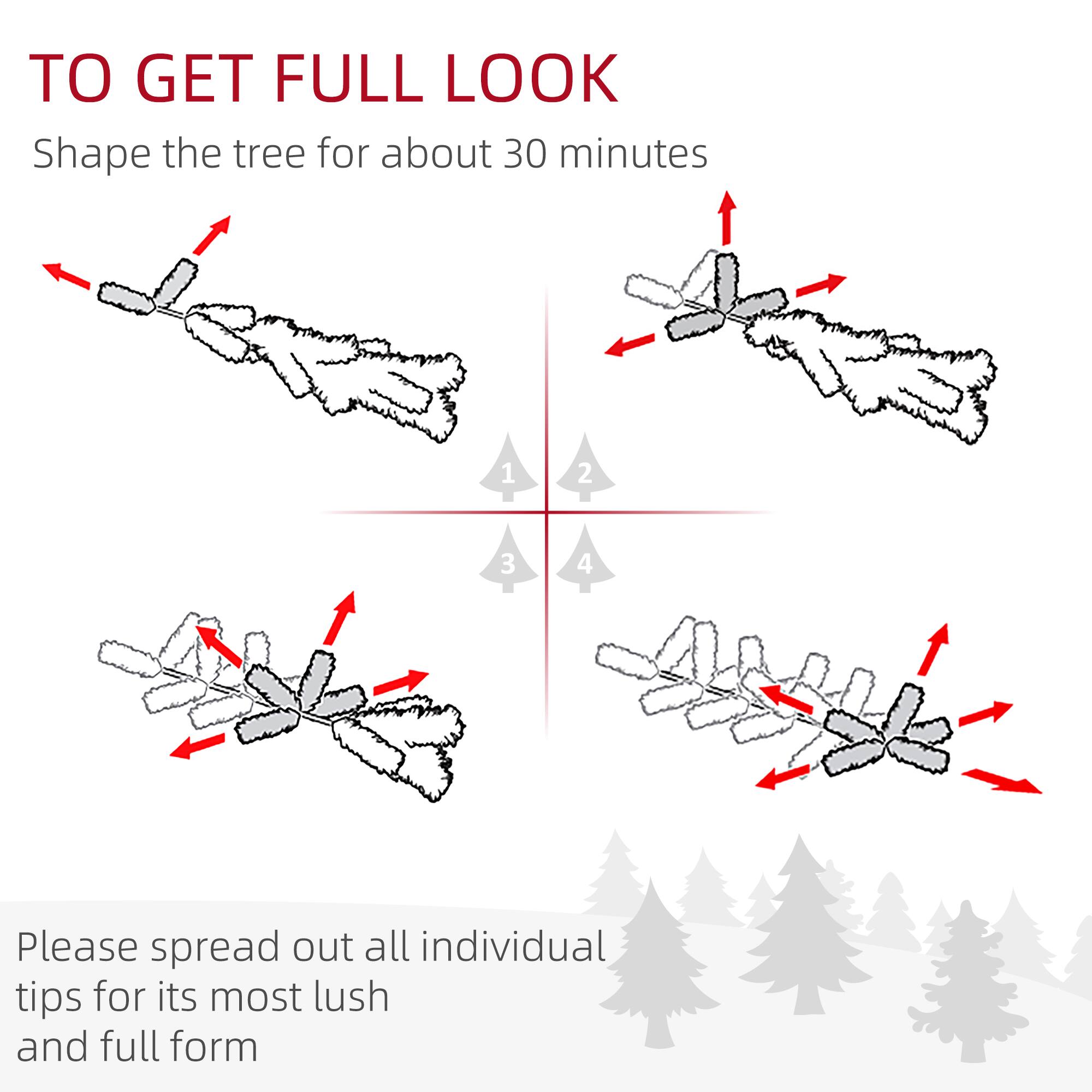 TO GET FULL LOOK

Shape the tree for about 30 minutes

1

2

3

4

Please spread out all individual tips for its most lush and full form