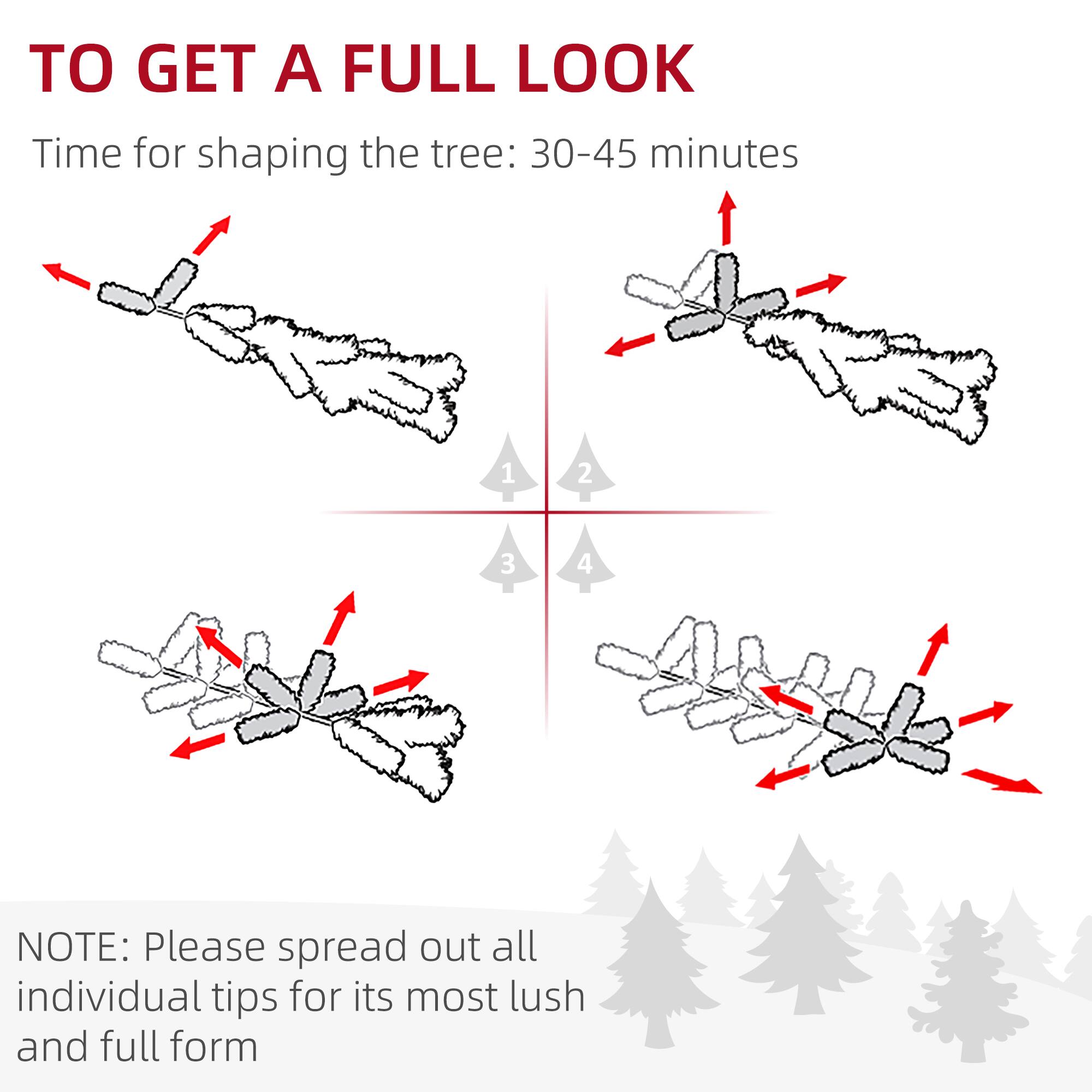 TO GET A FULL LOOK

Time for shaping the tree: 30-45 minutes

1 2

3 4

NOTE: Please spread out all individual tips for its most lush and full form