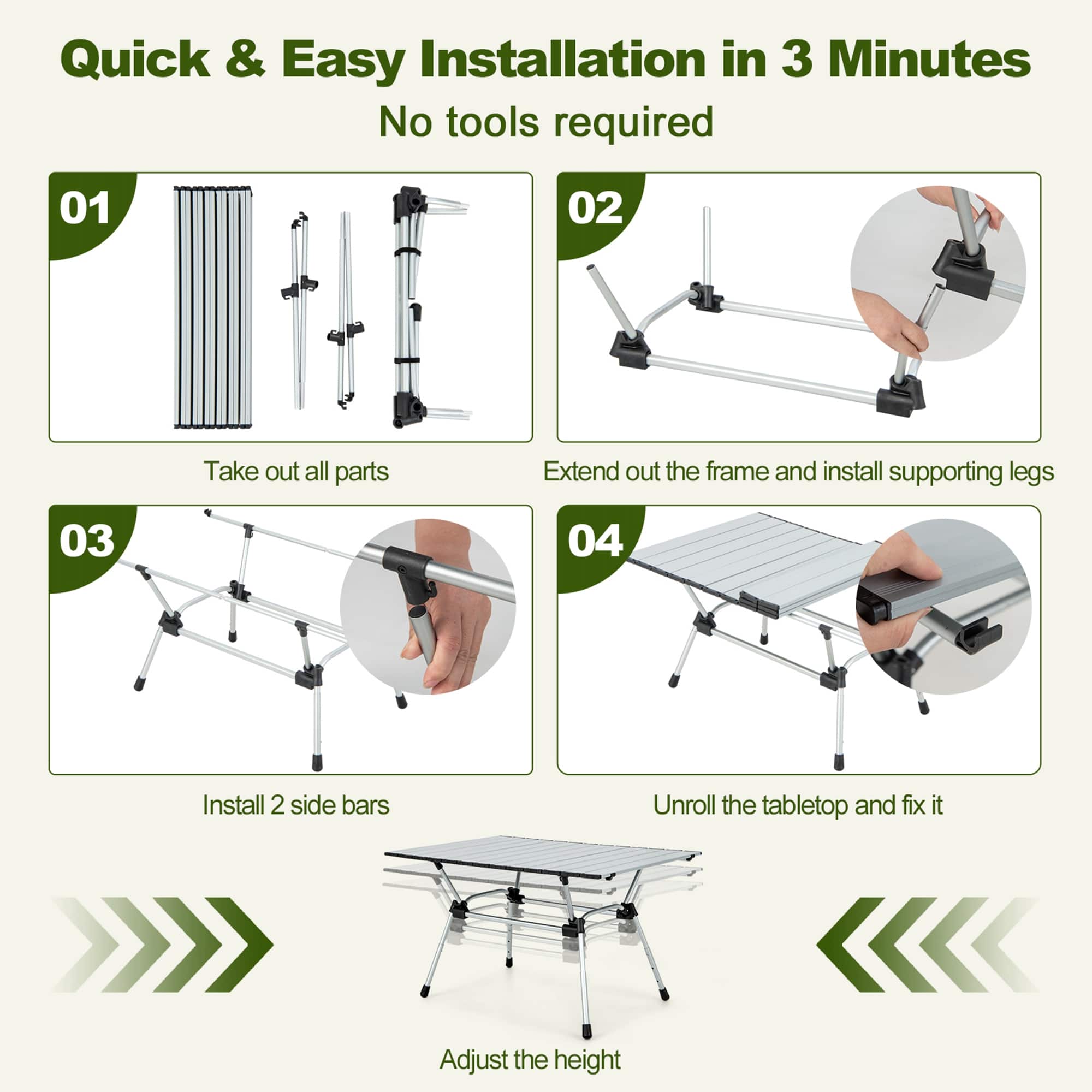 Quick & Easy Installation in 3 Minutes

No tools required

01

Take out all parts

02

Extend out the frame and install supporting legs

03

Install 2 side bars

04

Unroll the tabletop and fix it

Adjust the height