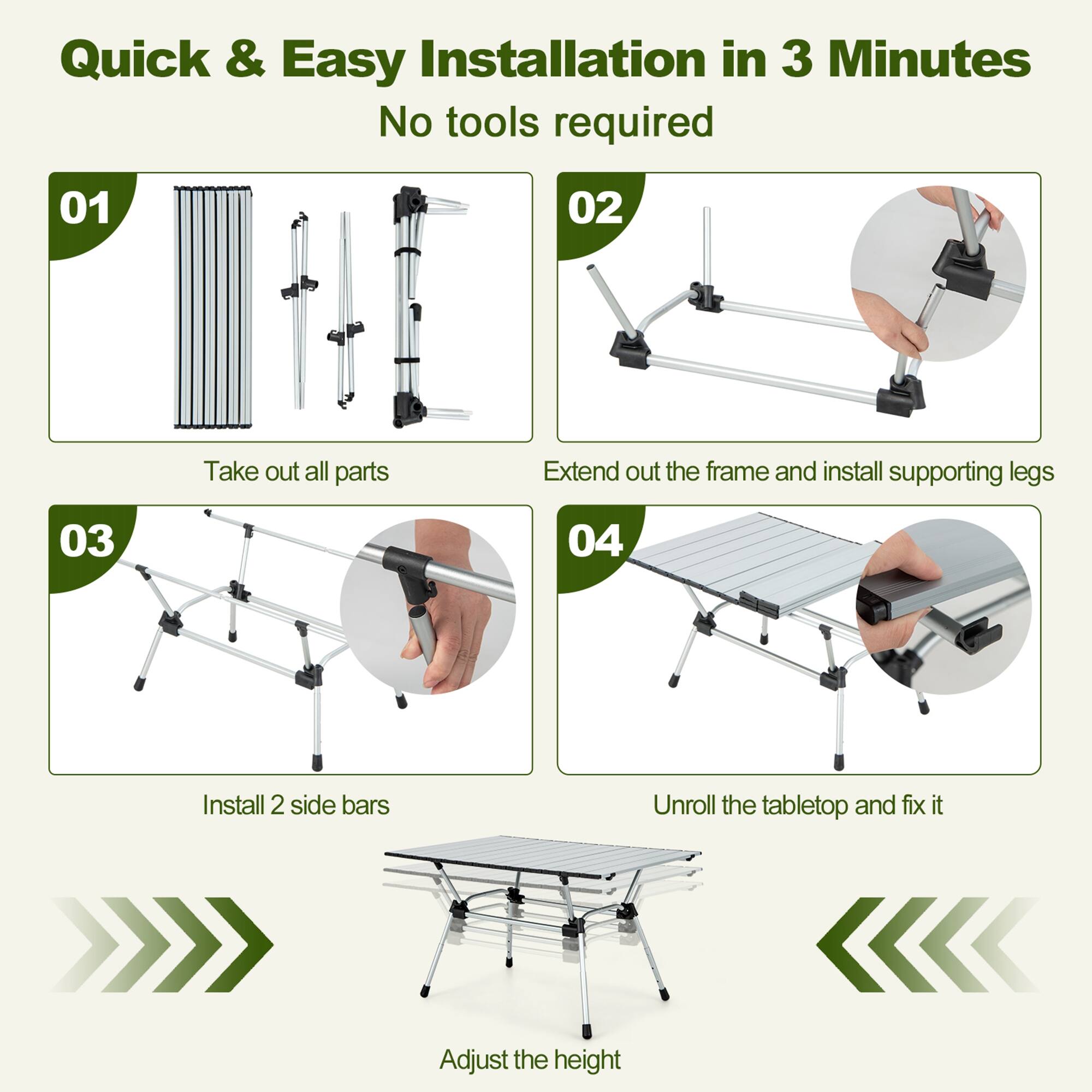 Quick & Easy Installation in 3 Minutes

No tools required

01

Take out all parts

02

Extend out the frame and install supporting legs

03

Install 2 side bars

04

Unroll the tabletop and fix it

Adjust the height