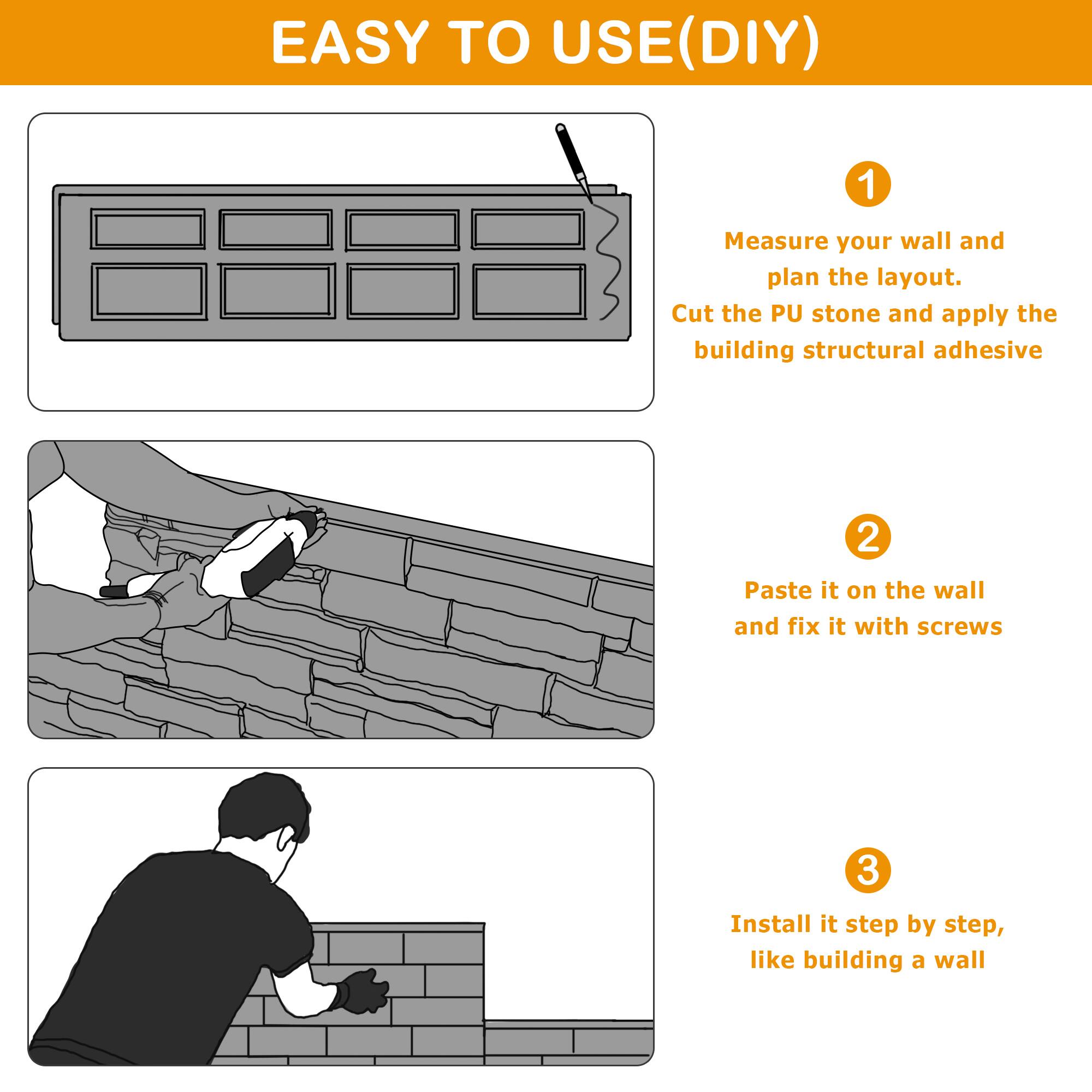 EASY TO USE(DIY)

1

Measure your wall and plan the layout.
Cut the PU stone and apply the building structural adhesive

2

Paste it on the wall and fix it with screws

3

Install it step by step, like building a wall