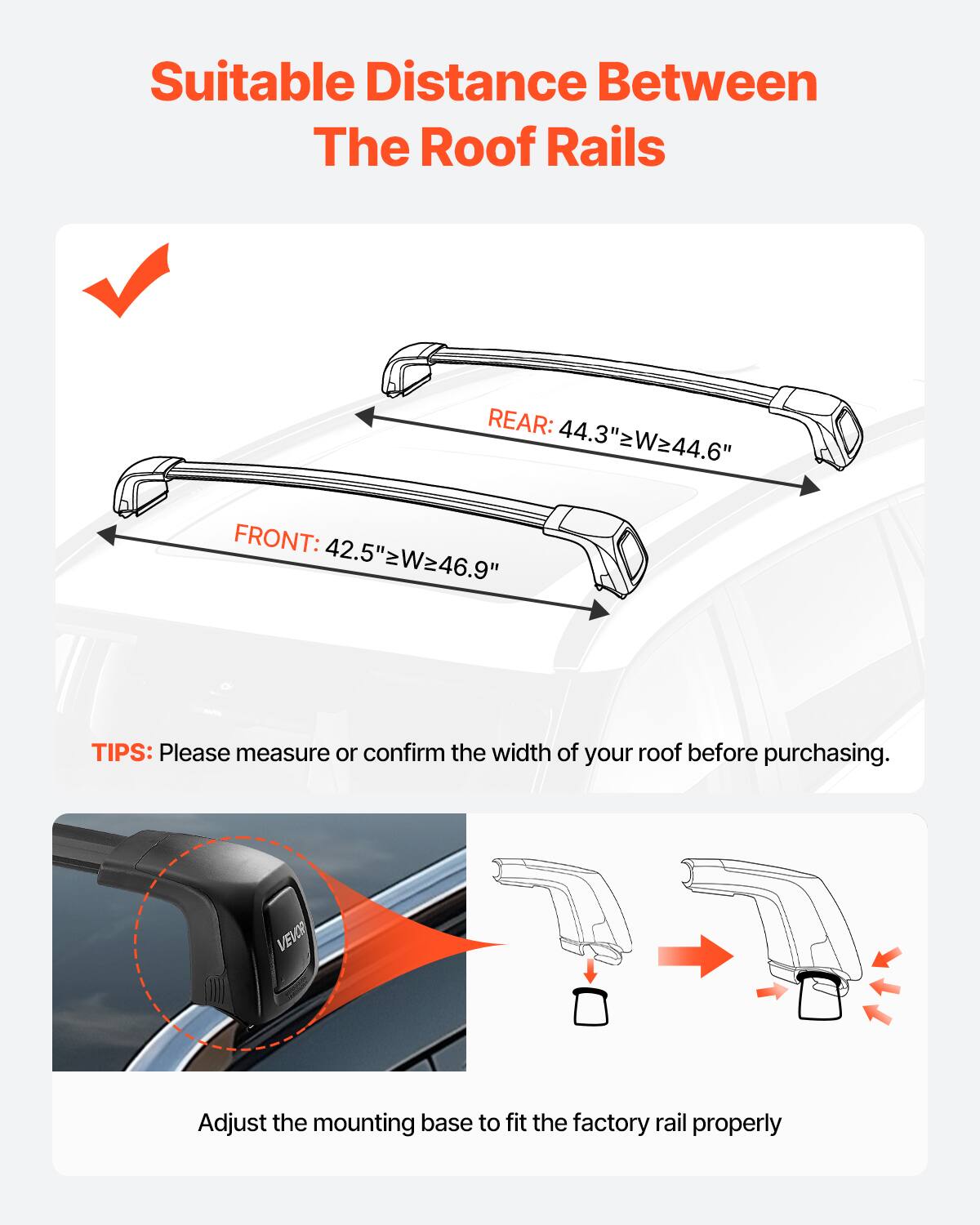 Suitable Distance Between The Roof Rails

REAR: 44.3"≥W≥44.6"

FRONT: 42.5"≥W≥46.9"

TIPS: Please measure or confirm the width of your roof before purchasing.

VEVOR

Adjust the mounting base to fit the factory rail properly