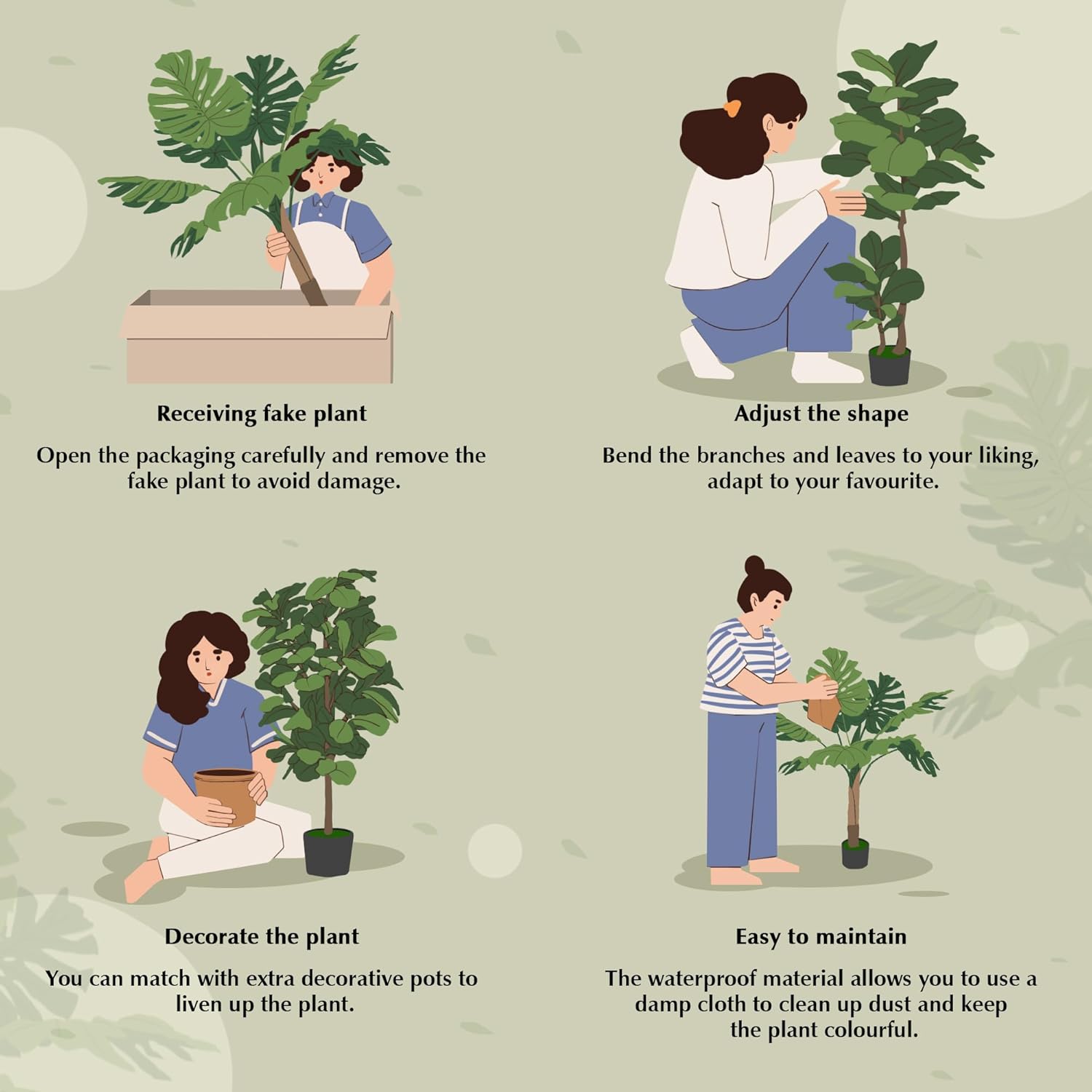 Receiving fake plant

Open the packaging carefully and remove the fake plant to avoid damage.

Adjust the shape

Bend the branches and leaves to your liking, adapt to your favourite.

Decorate the plant

You can match with extra decorative pots to liven up the plant.

Easy to maintain

The waterproof material allows you to use a damp cloth to clean up dust and keep the plant colourful.