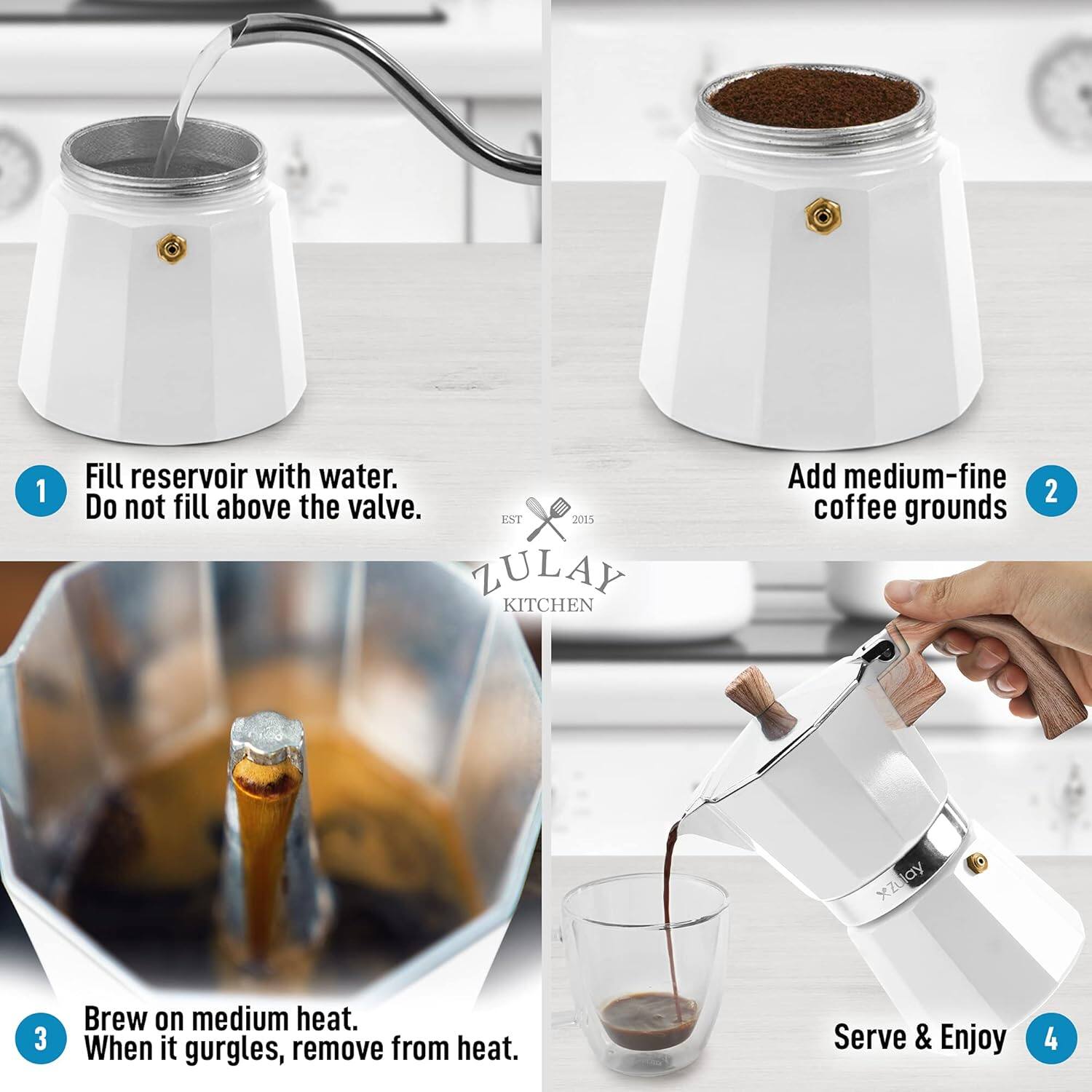 1 Fill reservoir with water. Do not fill above the valve.

Add medium-fine coffee grounds 2

EST 2015
ZULAY
KITCHEN

3 Brew on medium heat. When it gurgles, remove from heat.

Zulay

Serve & Enjoy 4