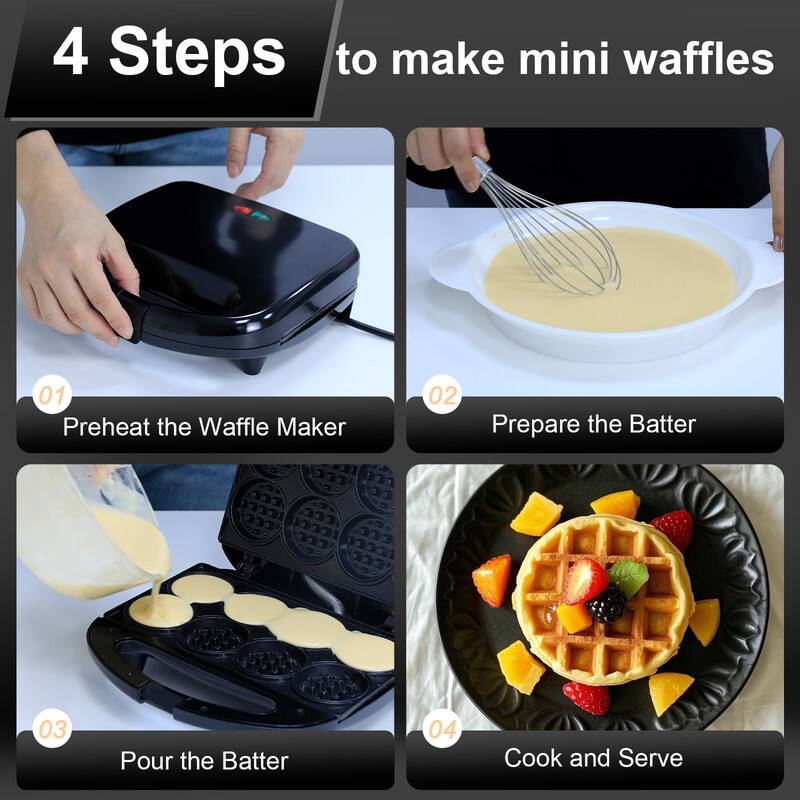 4 Steps to make mini waffles

01
Preheat the Waffle Maker

02
Prepare the Batter

03
Pour the Batter

04
Cook and Serve