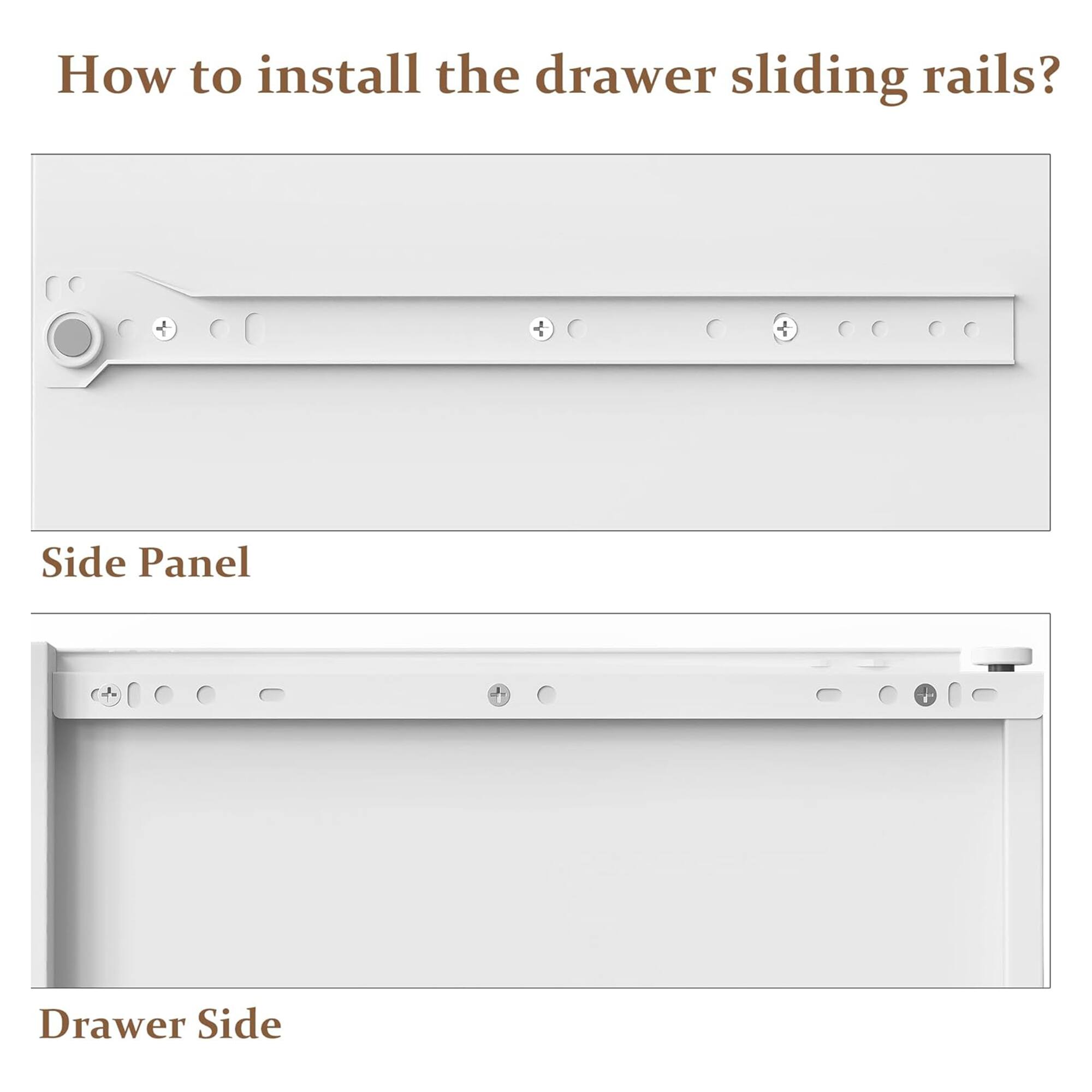 How to install the drawer sliding rails?

Side Panel

Drawer Side