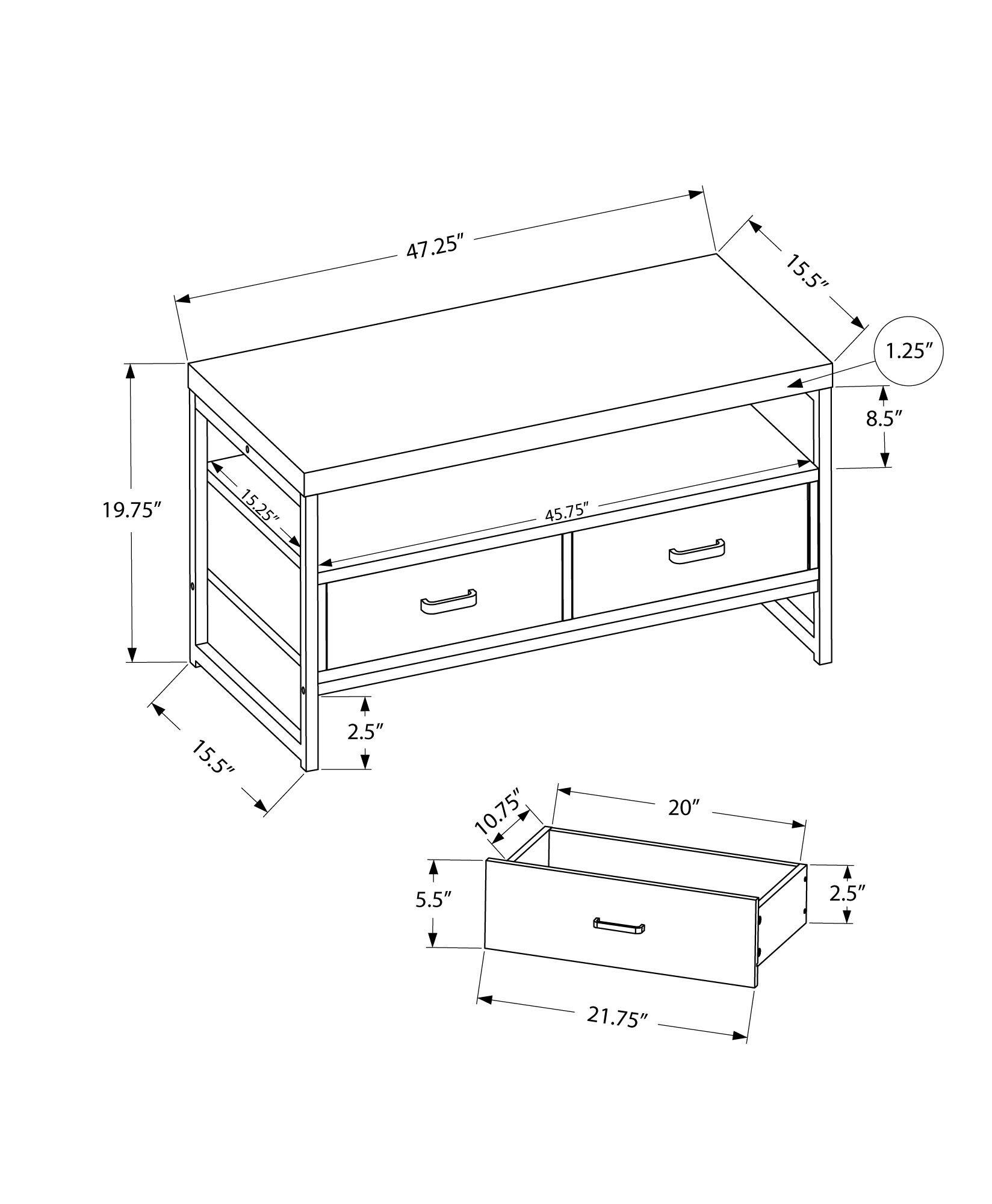 47.25″

15.5″

1.25″

8.5″

19.75″

15.25″

45.75″

2.5″

15.5″

10.75″

20″

5.5″

2.5″

21.75″