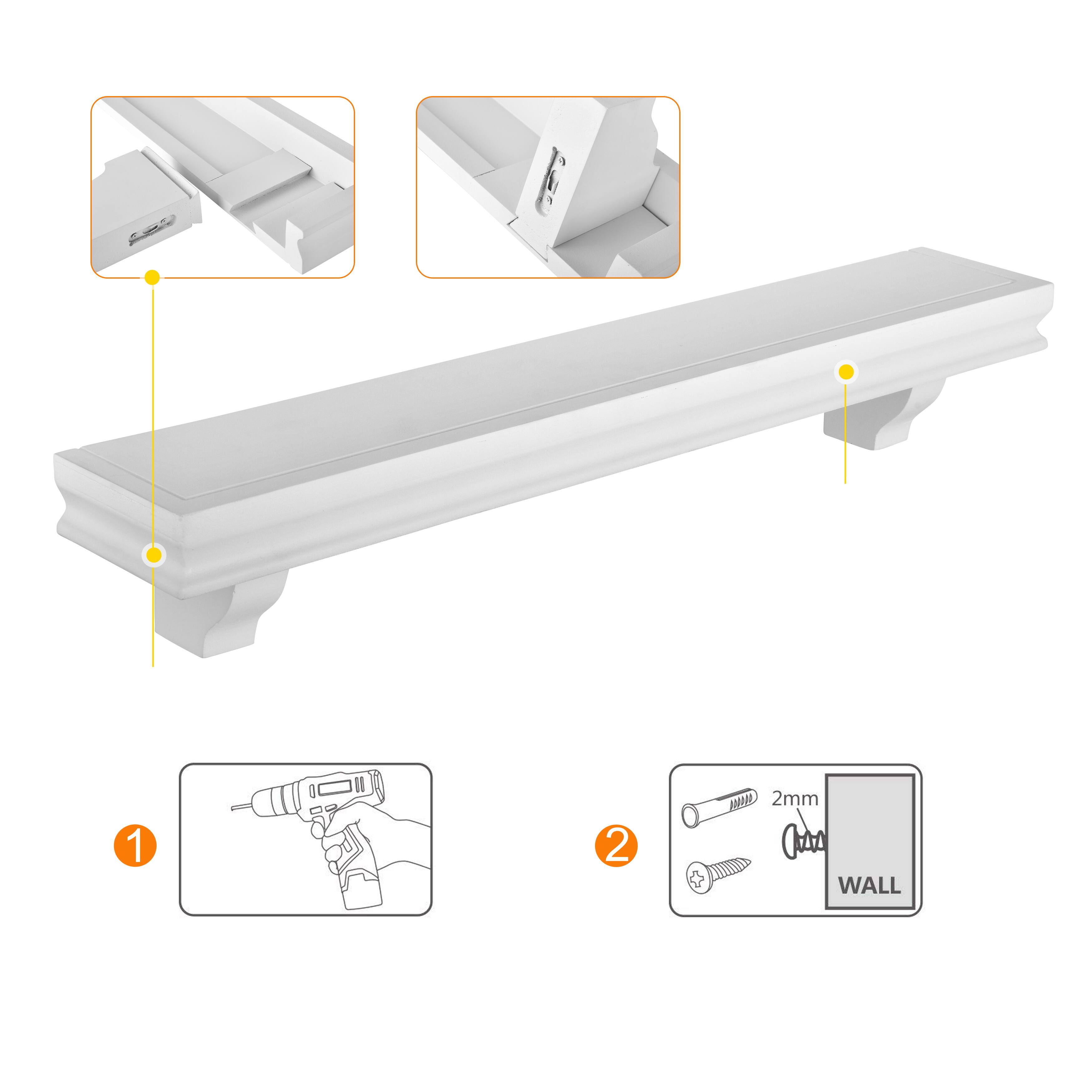 1

2

2mm

WALL