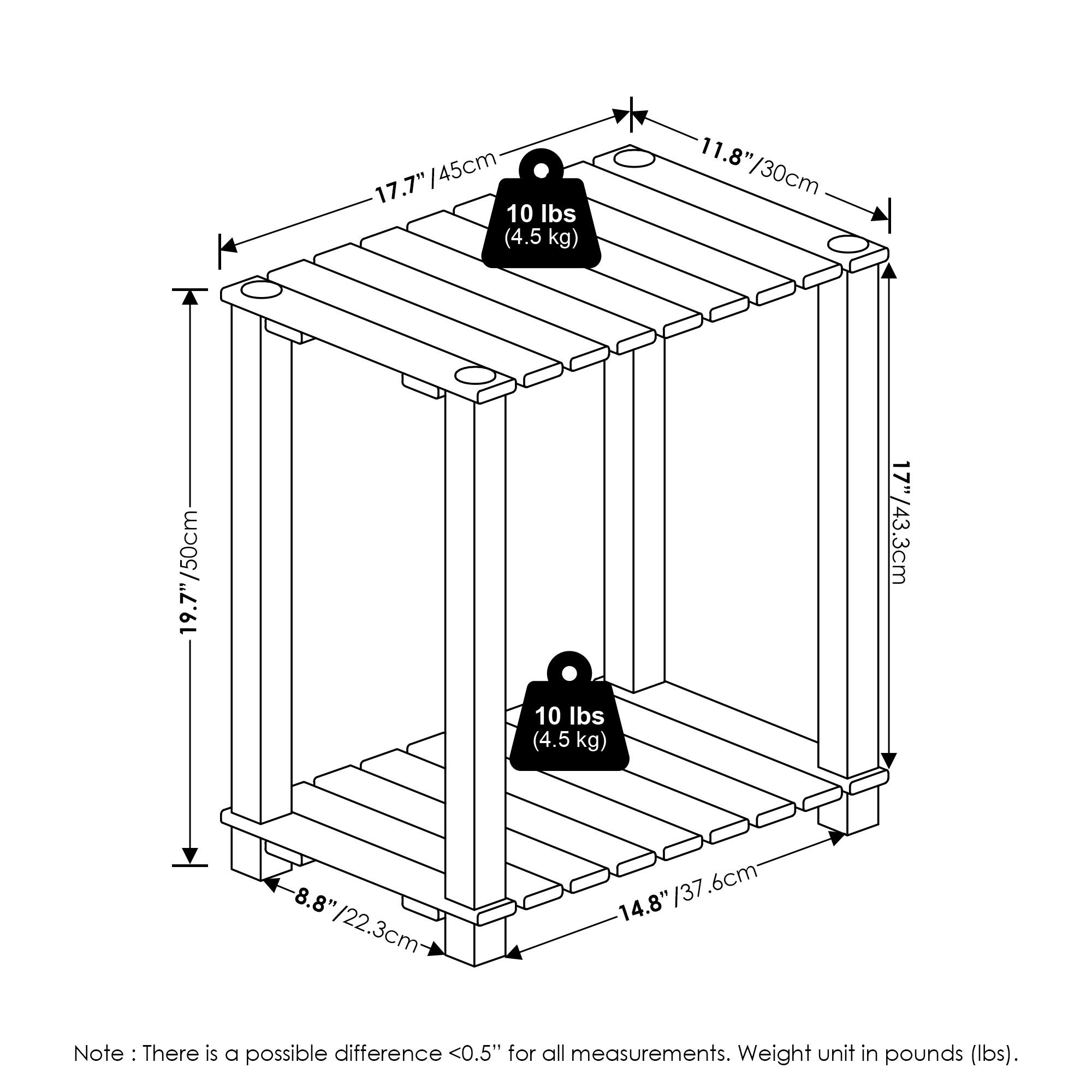 17.7"/45cm

11.8"/30cm

10 lbs
(4.5 kg)

19.7"/50cm

17"/43.3cm

10 lbs
(4.5 kg)

8.8"/22.3cm

14.8"/37.6cm

Note : There is a possible difference <0.5" for all measurements. Weight unit in pounds (lbs).