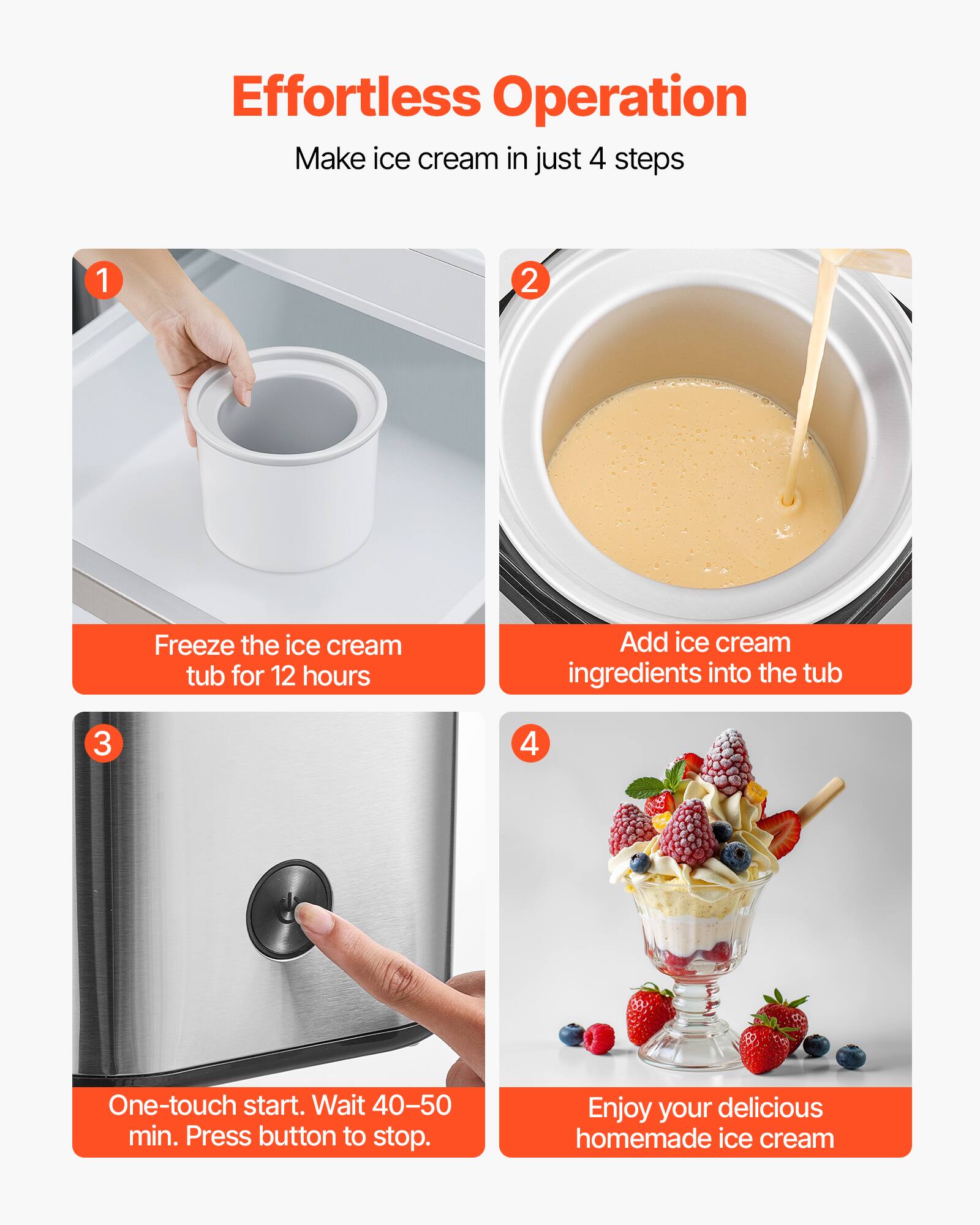 Effortless Operation

Make ice cream in just 4 steps

1

Freeze the ice cream tub for 12 hours

2

Add ice cream ingredients into the tub

3

One-touch start. Wait 40–50 min. Press button to stop.

4

Enjoy your delicious homemade ice cream