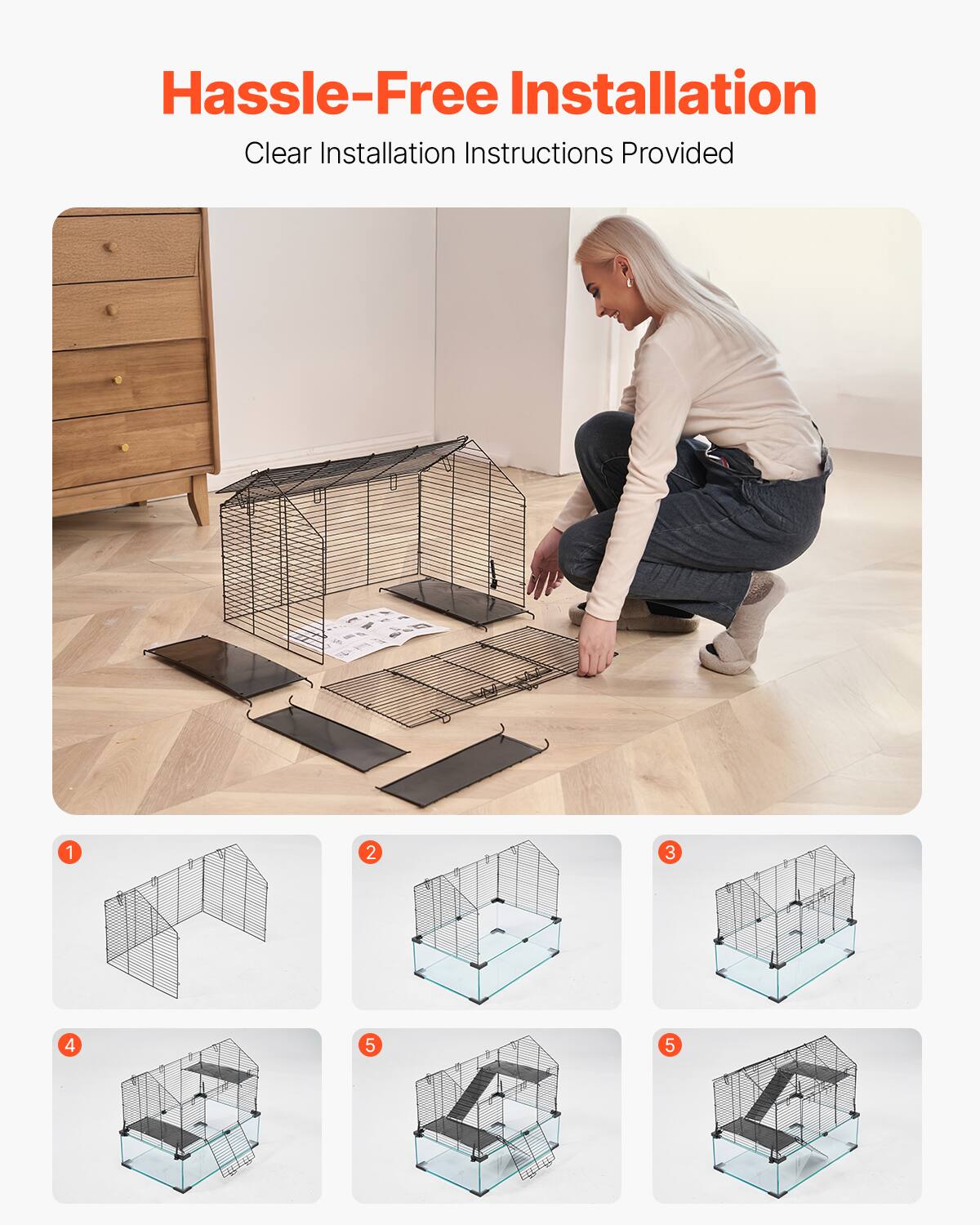 Hassle-Free Installation

Clear Installation Instructions Provided

1

2

3

4

5

5