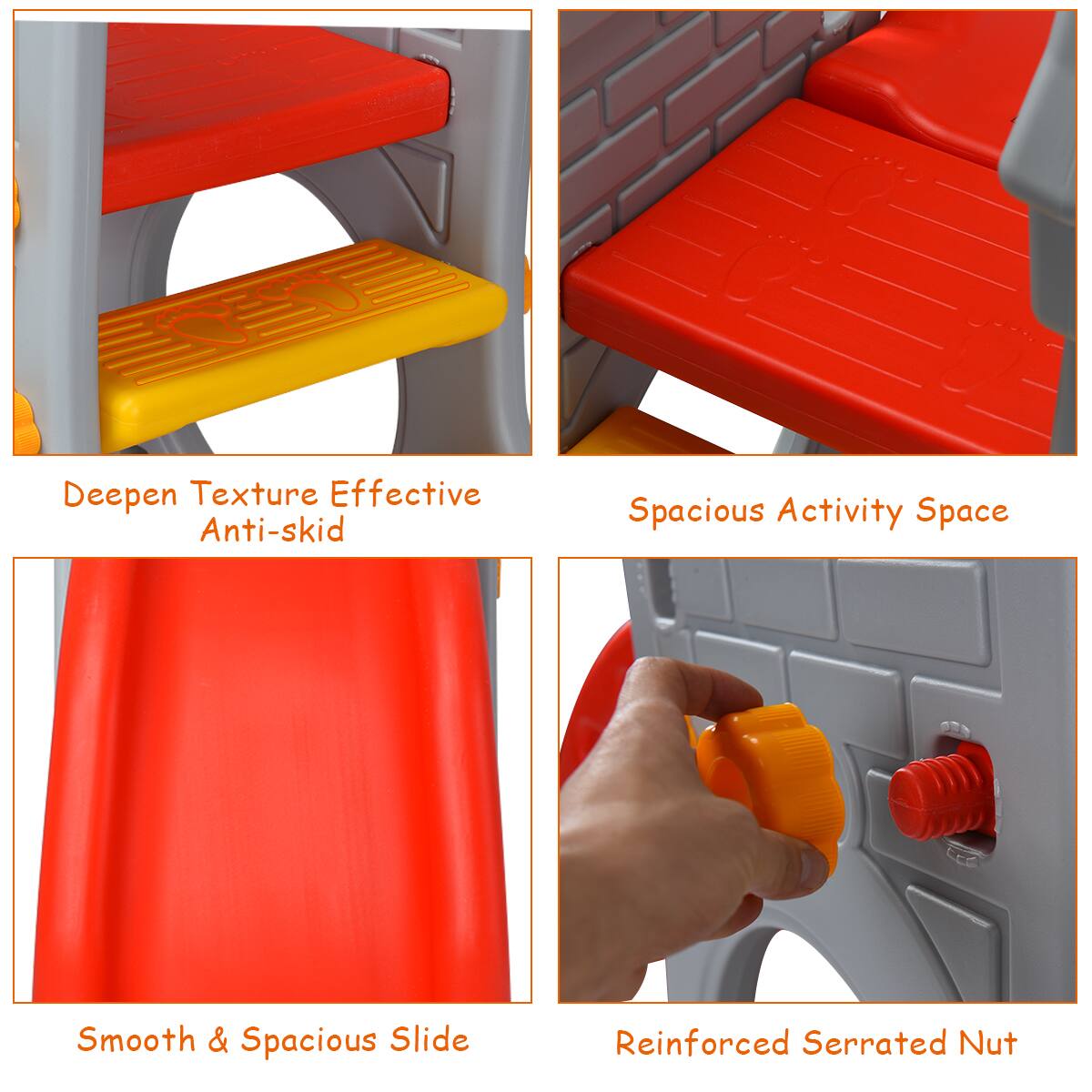 Deepen Texture Effective Anti-skid

Spacious Activity Space

Smooth & Spacious Slide

Reinforced Serrated Nut