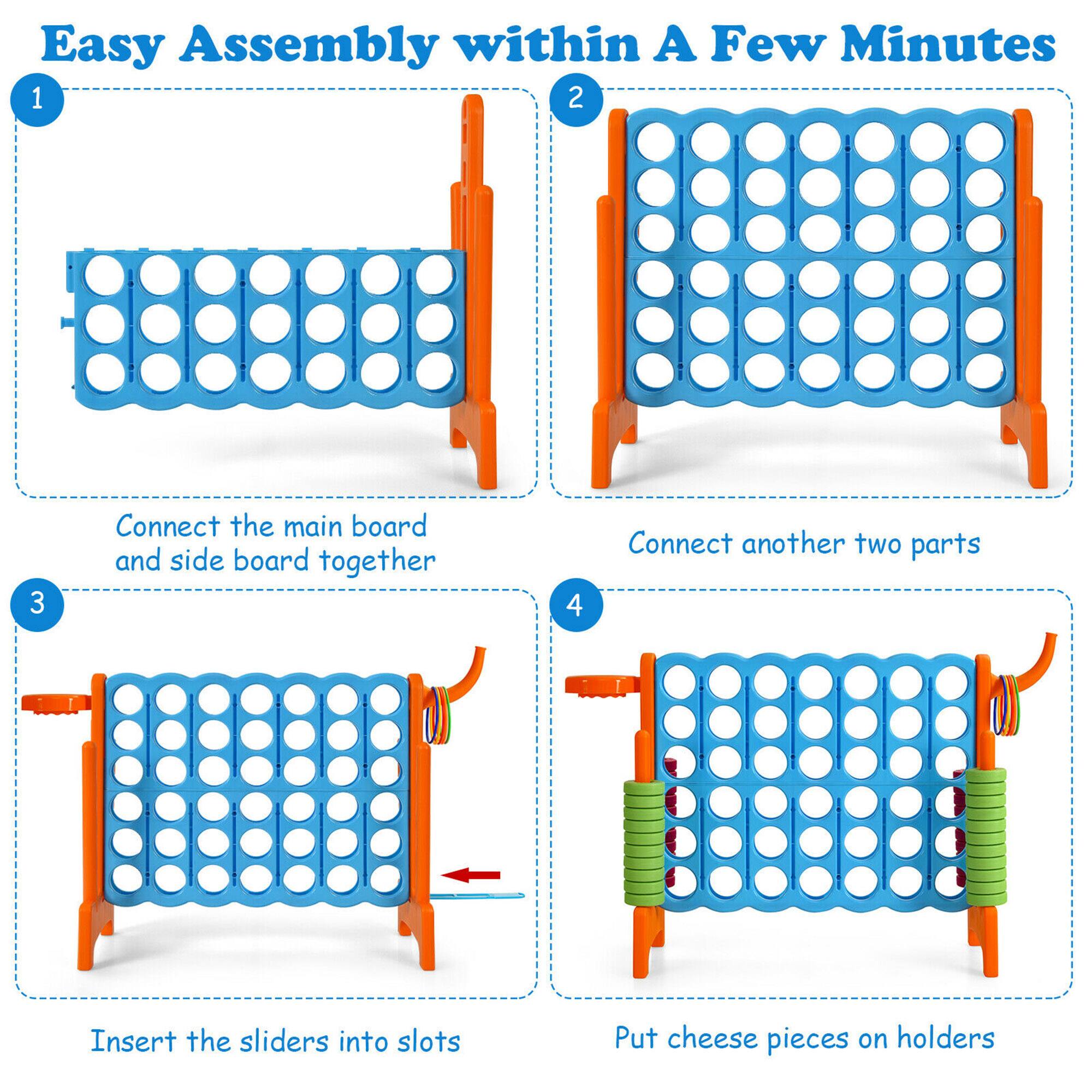 Easy Assembly within A Few Minutes

1

Connect the main board and side board together

2

Connect another two parts

3

Insert the sliders into slots

4

Put cheese pieces on holders