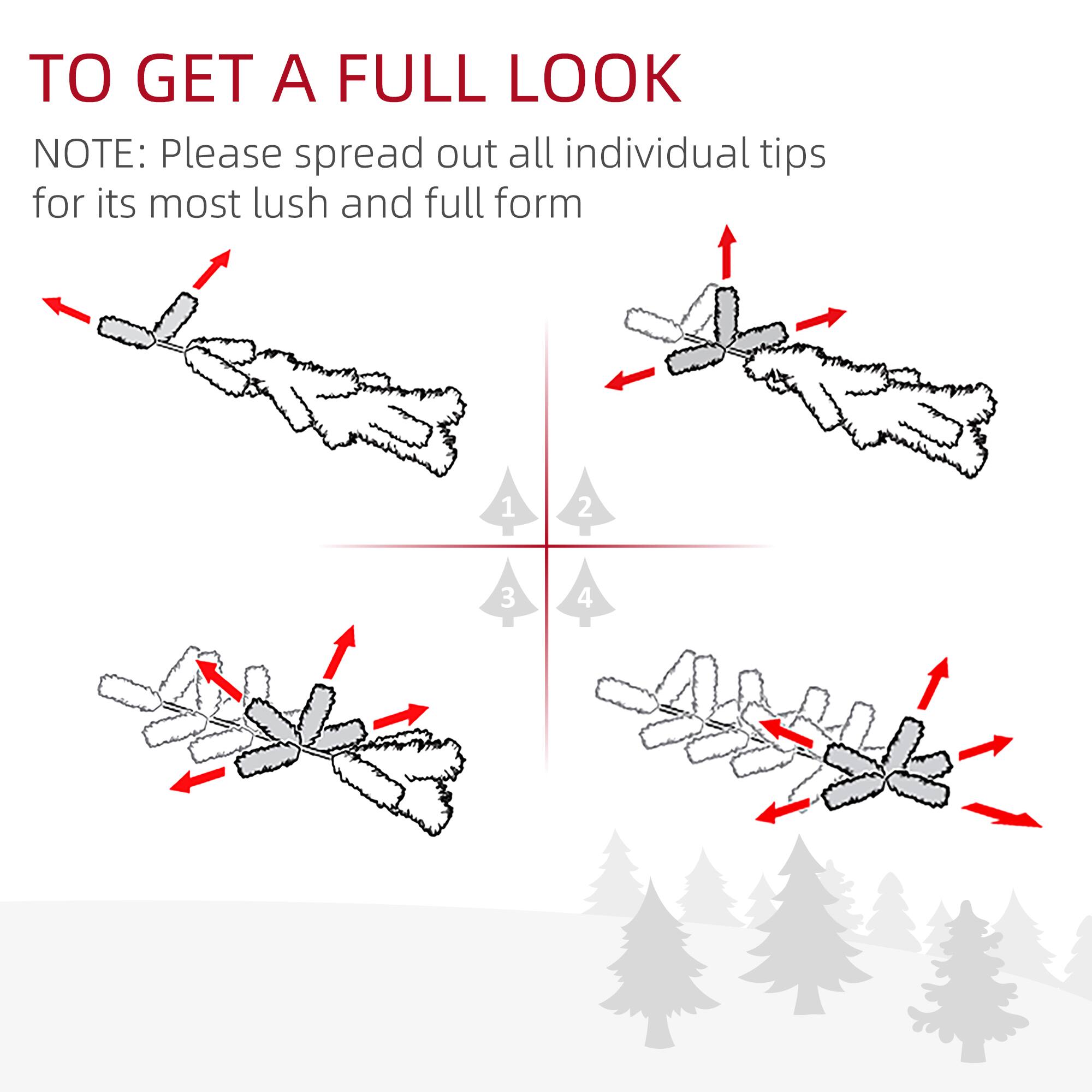 TO GET A FULL LOOK

NOTE: Please spread out all individual tips for its most lush and full form

1
2
3
4