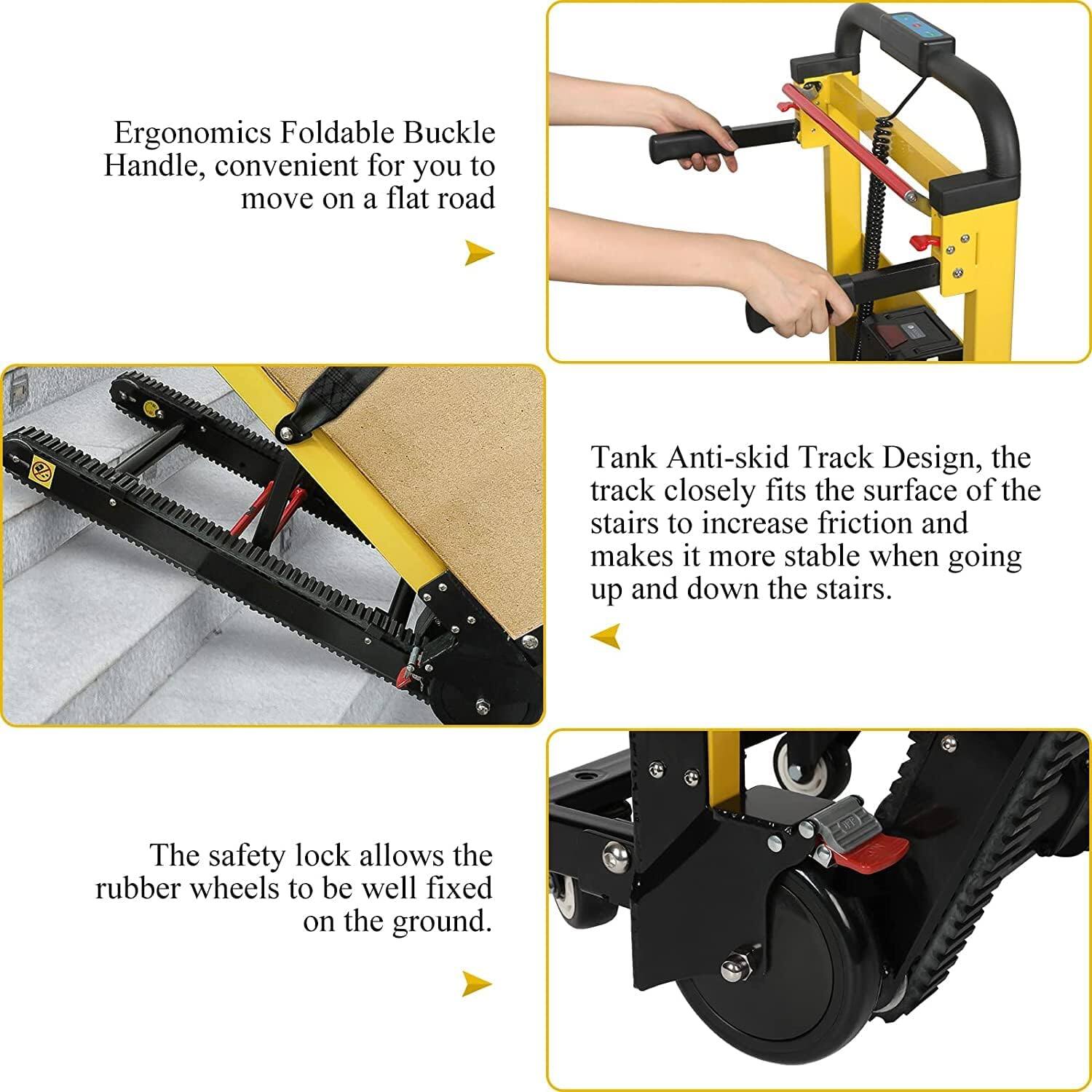 Ergonomics Foldable Buckle Handle, convenient for you to move on a flat road

Tank Anti-skid Track Design, the track closely fits the surface of the stairs to increase friction and makes it more stable when going up and down the stairs.

The safety lock allows the rubber wheels to be well fixed on the ground.